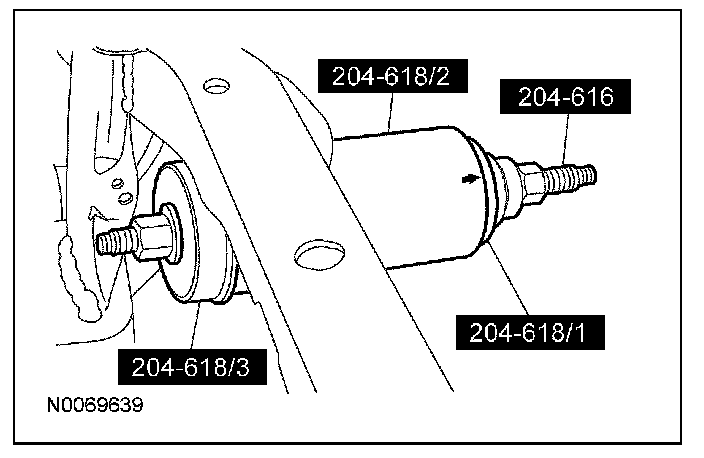 204-618/2

204-616

204-618/1

204-618/3

N0069639