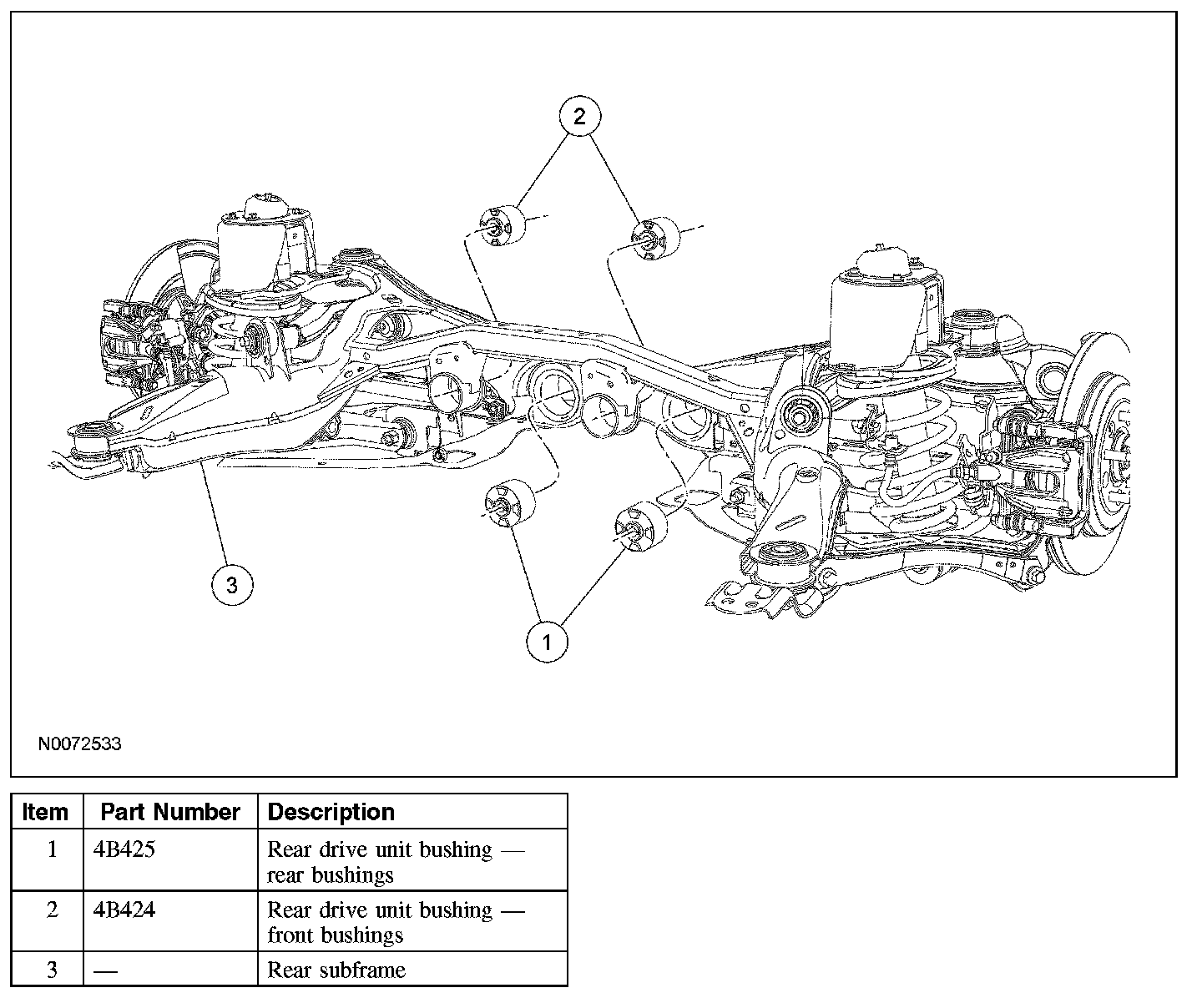 2

3

1

N0072533

| Item | Part Number | Description |
|---|---|---|
| 1 | 4B425 | Rear drive unit bushing — rear bushings |
| 2 | 4B424 | Rear drive unit bushing — front bushings |
| 3 | — | Rear subframe |