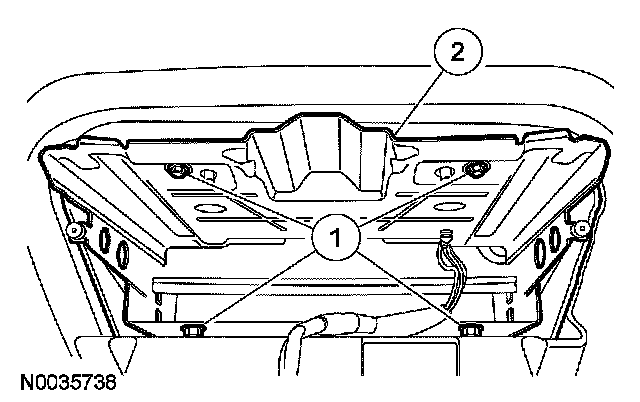 2
1
N0035738