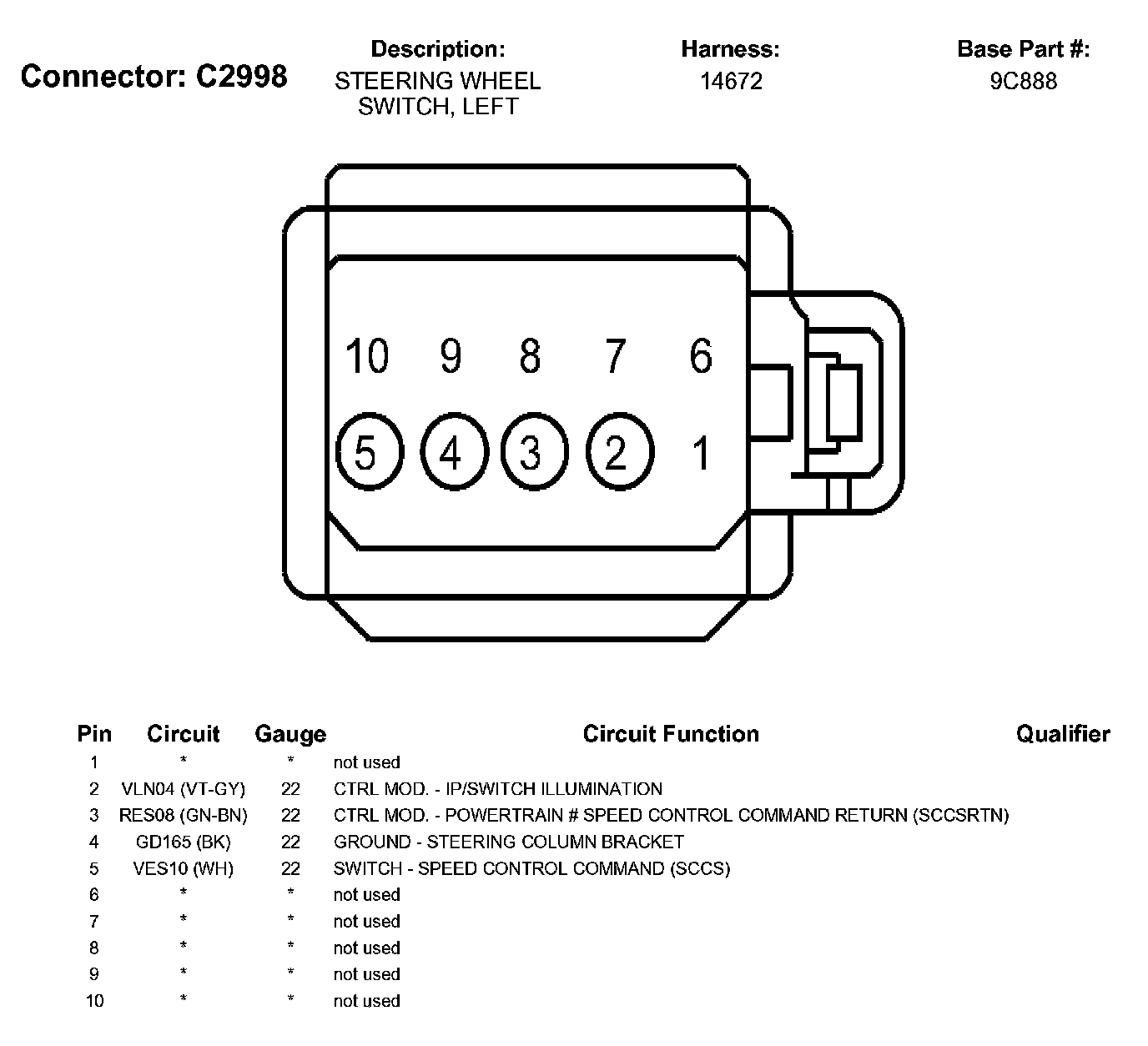 Connector: C2998

Description:
STEERING WHEEL SWITCH, LEFT

Harness:
14672

Base Part #:
9C888

10 9 8 7 6
5 4 3 2 1

| Pin | Circuit | Gauge | Circuit Function | Qualifier |
|---|---|---|---|---|
| 1 | * | * | not used | |
| 2 | VLN04 (VT-GY) | 22 | CTRL MOD. - IP/SWITCH ILLUMINATION | |
| 3 | RES08 (GN-BN) | 22 | CTRL MOD. - POWERTRAIN # SPEED CONTROL COMMAND RETURN (SCCSRTN) | |
| 4 | GD165 (BK) | 22 | GROUND - STEERING COLUMN BRACKET | |
| 5 | VES10 (WH) | 22 | SWITCH - SPEED CONTROL COMMAND (SCCS) | |
| 6 | * | * | not used | |
| 7 | * | * | not used | |
| 8 | * | * | not used | |
| 9 | * | * | not used | |
| 10 | * | * | not used | |