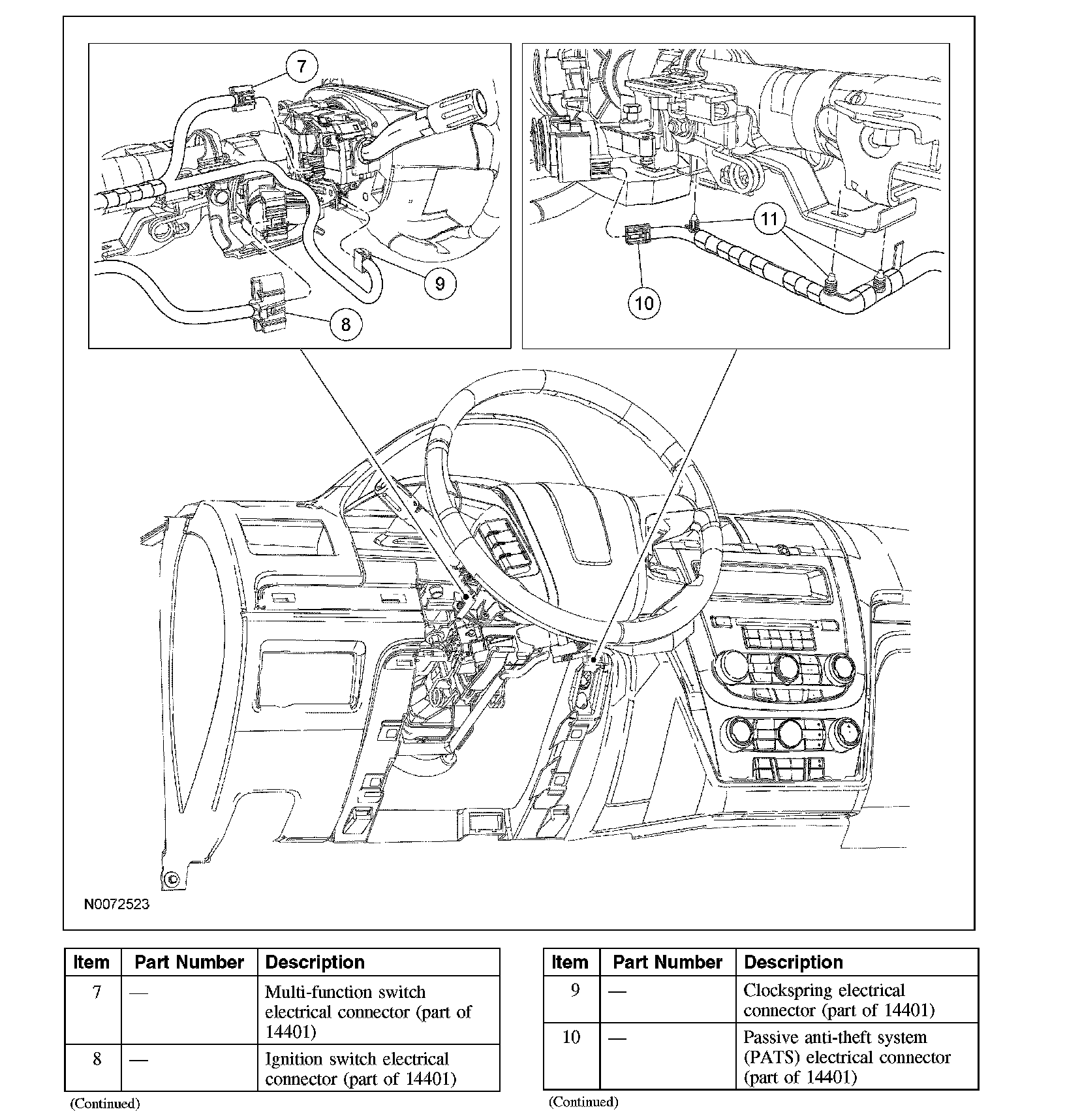 7

9

8

11

10

N0072523

| Item | Part Number | Description |
|---|---|---|
| 7 | — | Multi-function switch electrical connector (part of 14401) |
| 8 | — | Ignition switch electrical connector (part of 14401) |

(Continued)

| Item | Part Number | Description |
|---|---|---|
| 9 | — | Clockspring electrical connector (part of 14401) |
| 10 | — | Passive anti-theft system (PATS) electrical connector (part of 14401) |

(Continued)