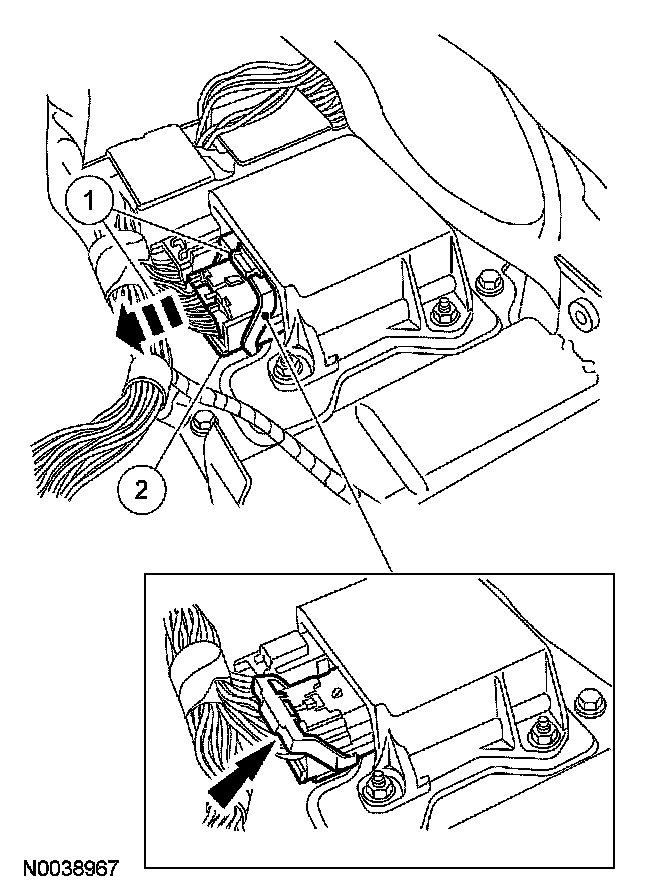 1

2

N0038967