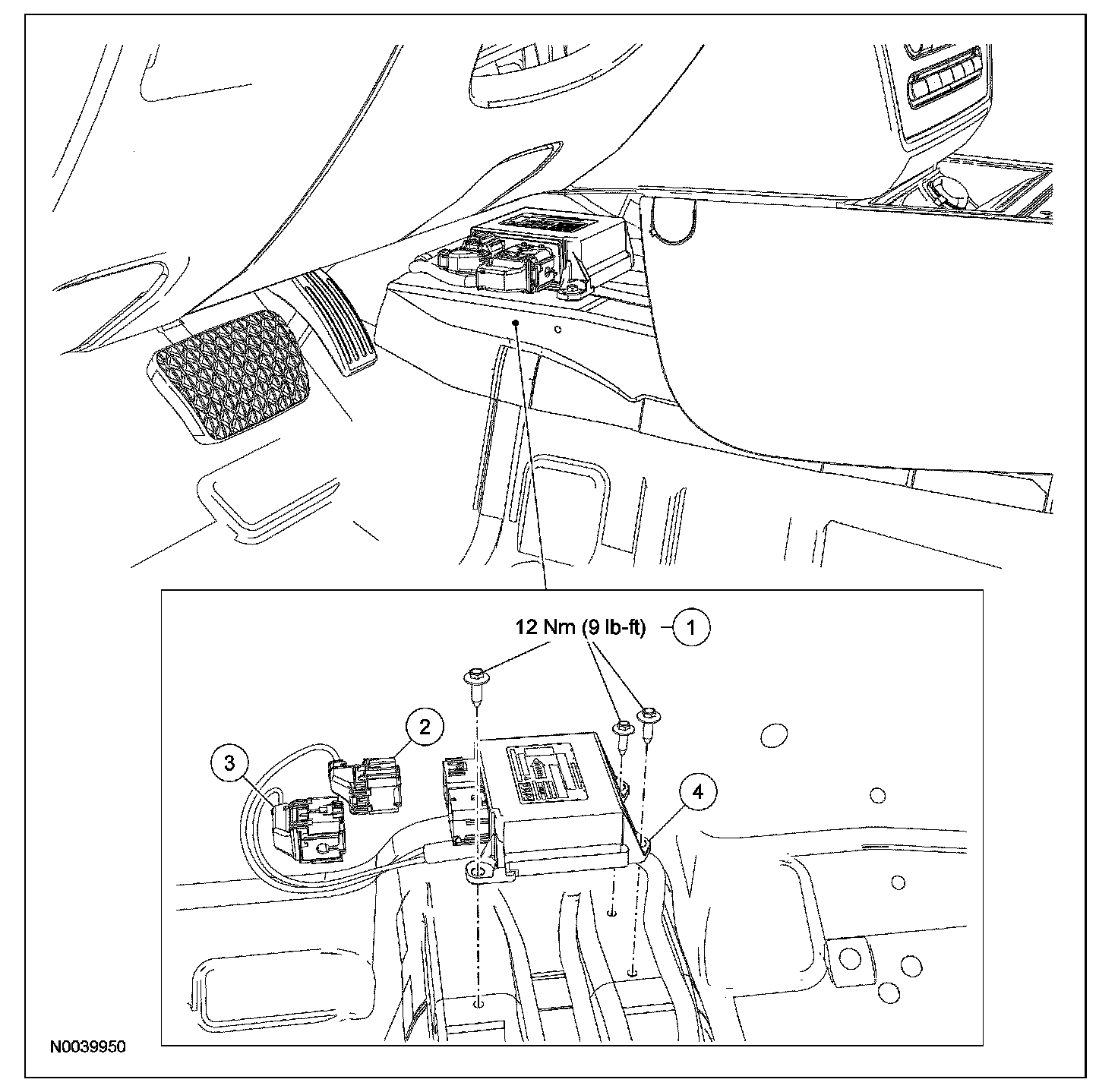 12 Nm (9 lb-ft)
1
2
3
4
N0039950