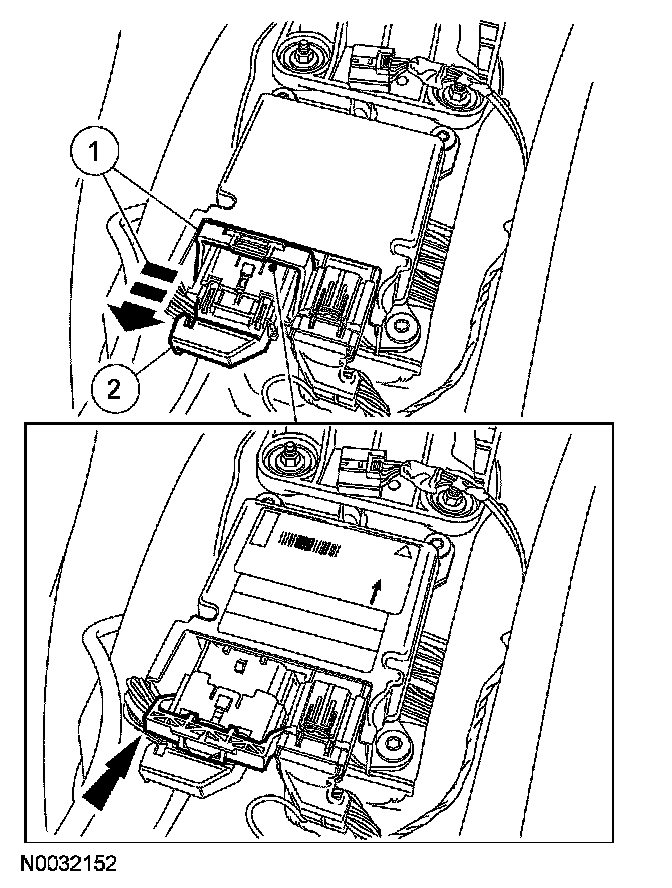 1
2
N0032152