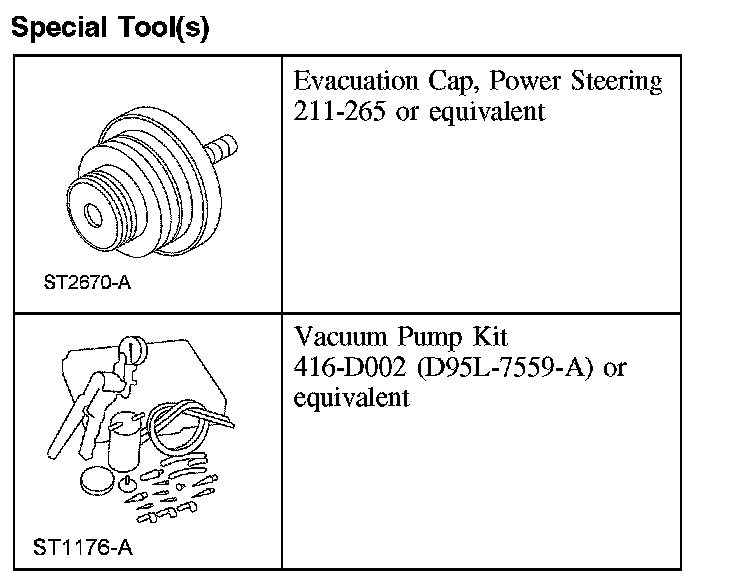 Special Tool(s)

| | |
|---|---|
| ST2670-A | Evacuation Cap, Power Steering 211-265 or equivalent |
| ST1176-A | Vacuum Pump Kit 416-D002 (D95L-7559-A) or equivalent |