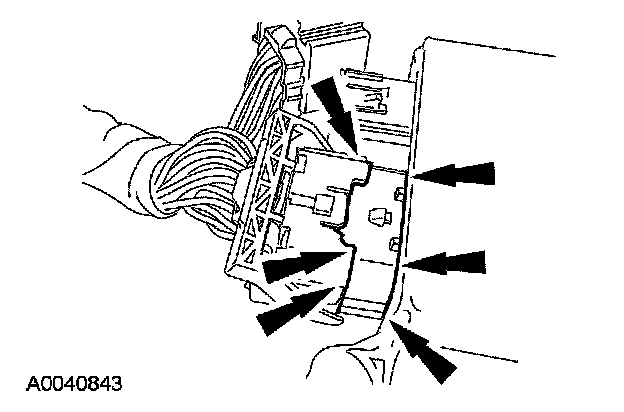 A0040843