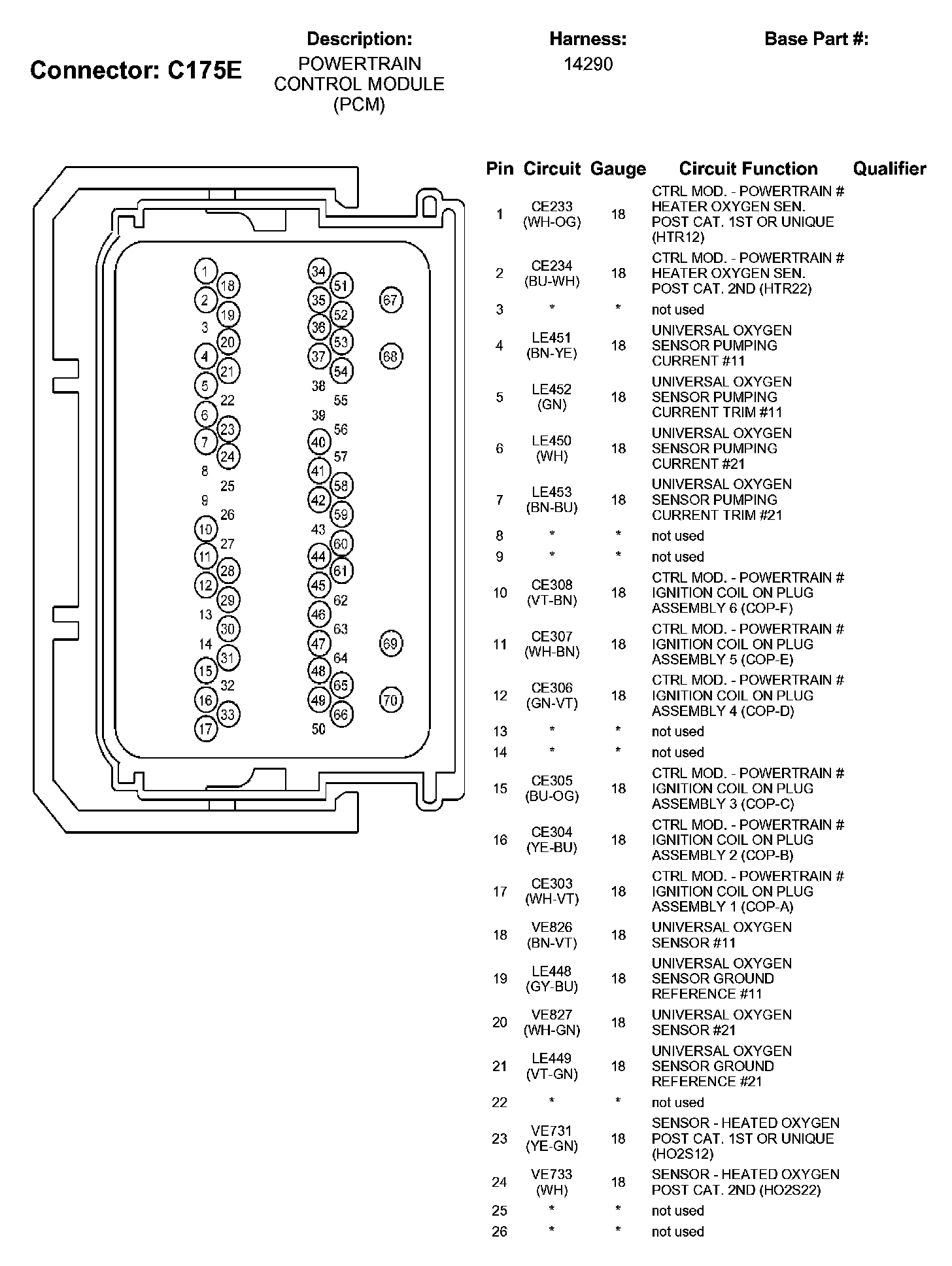 Connector: C175E

Description:
POWERTRAIN CONTROL MODULE (PCM)

Harness:
14290

Base Part #:

1 18 2 19 3 20 4 21 5 22 6 23 7 24 8 25 9 26 10 27 11 28 12 29 13 30 14 31 15 32 16 33 17
34 51 35 52 36 53 37 54 38 55 39 56 40 57 41 58 42 59 43 60 44 61 45 62 46 63 47 64 48 65 49 66 50
67 68 69 70

| Pin | Circuit | Gauge | Circuit Function | Qualifier |
|---|---|---|---|---|
| 1 | CE233 (WH-OG) | 18 | CTRL MOD. - POWERTRAIN # HEATER OXYGEN SEN. POST CAT. 1ST OR UNIQUE (HTR12) | |
| 2 | CE234 (BU-WH) | 18 | CTRL MOD. - POWERTRAIN # HEATER OXYGEN SEN. POST CAT. 2ND (HTR22) | |
| 3 | * | * | not used | |
| 4 | LE451 (BN-YE) | 18 | UNIVERSAL OXYGEN SENSOR PUMPING CURRENT #11 | |
| 5 | LE452 (GN) | 18 | UNIVERSAL OXYGEN SENSOR PUMPING CURRENT TRIM #11 | |
| 6 | LE450 (WH) | 18 | UNIVERSAL OXYGEN SENSOR PUMPING CURRENT #21 | |
| 7 | LE453 (BN-BU) | 18 | UNIVERSAL OXYGEN SENSOR PUMPING CURRENT TRIM #21 | |
| 8 | * | * | not used | |
| 9 | * | * | not used | |
| 10 | CE308 (VT-BN) | 18 | CTRL MOD. - POWERTRAIN # IGNITION COIL ON PLUG ASSEMBLY 6 (COP-F) | |
| 11 | CE307 (WH-BN) | 18 | CTRL MOD. - POWERTRAIN # IGNITION COIL ON PLUG ASSEMBLY 5 (COP-E) | |
| 12 | CE306 (GN-VT) | 18 | CTRL MOD. - POWERTRAIN # IGNITION COIL ON PLUG ASSEMBLY 4 (COP-D) | |
| 13 | * | * | not used | |
| 14 | * | * | not used | |
| 15 | CE305 (BU-OG) | 18 | CTRL MOD. - POWERTRAIN # IGNITION COIL ON PLUG ASSEMBLY 3 (COP-C) | |
| 16 | CE304 (YE-BU) | 18 | CTRL MOD. - POWERTRAIN # IGNITION COIL ON PLUG ASSEMBLY 2 (COP-B) | |
| 17 | CE303 (WH-VT) | 18 | CTRL MOD. - POWERTRAIN # IGNITION COIL ON PLUG ASSEMBLY 1 (COP-A) | |
| 18 | VE826 (BN-VT) | 18 | UNIVERSAL OXYGEN SENSOR #11 | |
| 19 | LE448 (GY-BU) | 18 | UNIVERSAL OXYGEN SENSOR GROUND REFERENCE #11 | |
| 20 | VE827 (WH-GN) | 18 | UNIVERSAL OXYGEN SENSOR #21 | |
| 21 | LE449 (VT-GN) | 18 | UNIVERSAL OXYGEN SENSOR GROUND REFERENCE #21 | |
| 22 | * | * | not used | |
| 23 | VE731 (YE-GN) | 18 | SENSOR - HEATED OXYGEN POST CAT. 1ST OR UNIQUE (HO2S12) | |
| 24 | VE733 (WH) | 18 | SENSOR - HEATED OXYGEN POST CAT. 2ND (HO2S22) | |
| 25 | * | * | not used | |
| 26 | * | * | not used | |