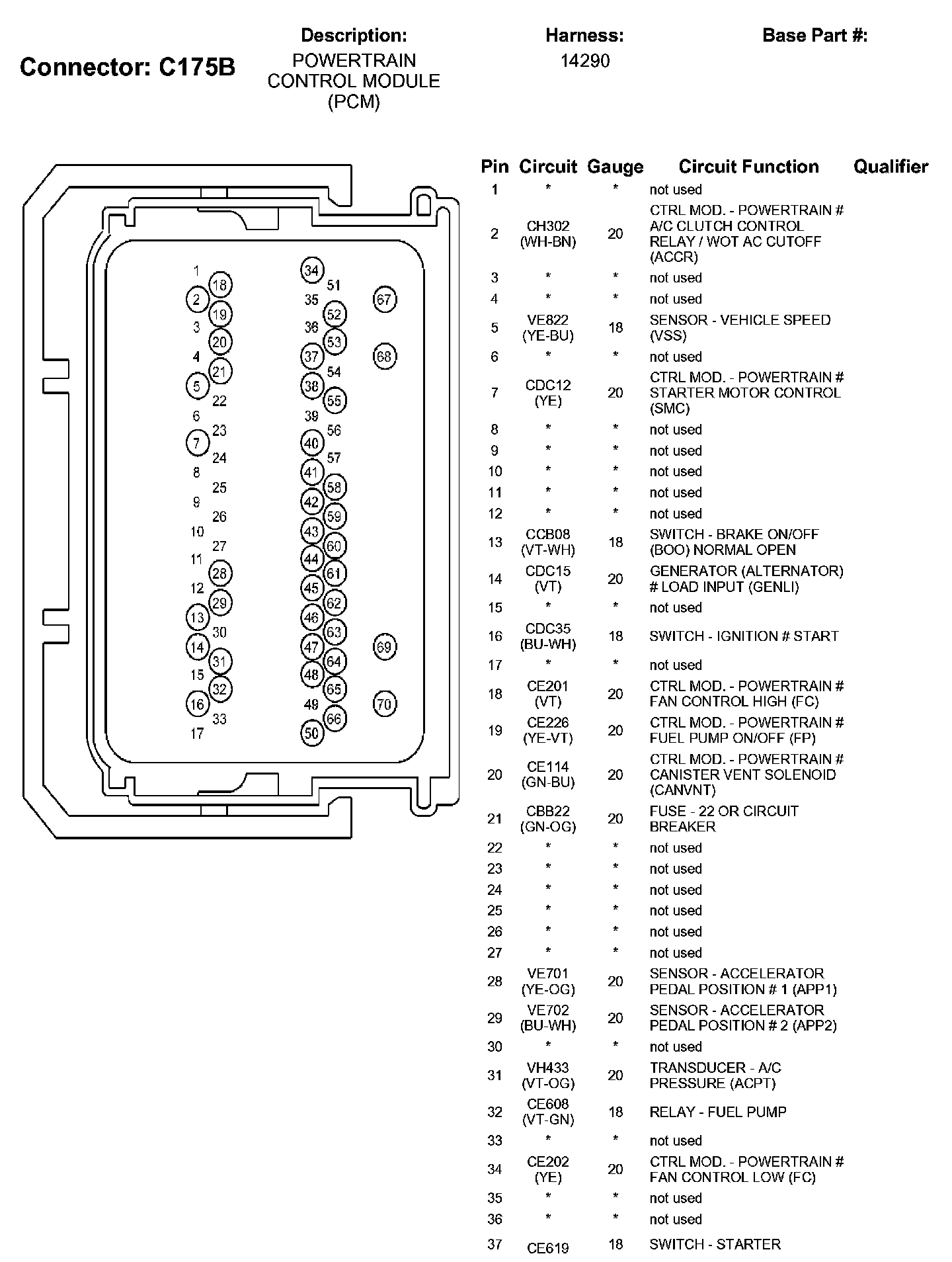 Connector: C175B

Description:
POWERTRAIN CONTROL MODULE (PCM)

Harness:
14290

Base Part #:

1 18 2 19 3 20 4 21 5 22 6 23 7 24 8 25 9 26 10 27 11 28 12 29 13 30 14 31 15 32 16 33 17

34 51 35 52 36 53 37 54 38 55 39 56 40 57 41 58 42 59 43 60 44 61 45 62 46 63 47 64 48 65 49 66 50

67 68 69 70

| Pin | Circuit | Gauge | Circuit Function | Qualifier |
|---|---|---|---|---|
| 1 | * | * | not used | |
| 2 | CH302 (WH-BN) | 20 | CTRL MOD. - POWERTRAIN # A/C CLUTCH CONTROL RELAY / WOT AC CUTOFF (ACCR) | |
| 3 | * | * | not used | |
| 4 | * | * | not used | |
| 5 | VE822 (YE-BU) | 18 | SENSOR - VEHICLE SPEED (VSS) | |
| 6 | * | * | not used | |
| 7 | CDC12 (YE) | 20 | CTRL MOD. - POWERTRAIN # STARTER MOTOR CONTROL (SMC) | |
| 8 | * | * | not used | |
| 9 | * | * | not used | |
| 10 | * | * | not used | |
| 11 | * | * | not used | |
| 12 | * | * | not used | |
| 13 | CCB08 (VT-WH) | 18 | SWITCH - BRAKE ON/OFF (BOO) NORMAL OPEN | |
| 14 | CDC15 (VT) | 20 | GENERATOR (ALTERNATOR) # LOAD INPUT (GENLI) | |
| 15 | * | * | not used | |
| 16 | CDC35 (BU-WH) | 18 | SWITCH - IGNITION # START | |
| 17 | * | * | not used | |
| 18 | CE201 (VT) | 20 | CTRL MOD. - POWERTRAIN # FAN CONTROL HIGH (FC) | |
| 19 | CE226 (YE-VT) | 20 | CTRL MOD. - POWERTRAIN # FUEL PUMP ON/OFF (FP) | |
| 20 | CE114 (GN-BU) | 20 | CTRL MOD. - POWERTRAIN # CANISTER VENT SOLENOID (CANVNT) | |
| 21 | CBB22 (GN-OG) | 20 | FUSE - 22 OR CIRCUIT BREAKER | |
| 22 | * | * | not used | |
| 23 | * | * | not used | |
| 24 | * | * | not used | |
| 25 | * | * | not used | |
| 26 | * | * | not used | |
| 27 | * | * | not used | |
| 28 | VE701 (YE-OG) | 20 | SENSOR - ACCELERATOR PEDAL POSITION # 1 (APP1) | |
| 29 | VE702 (BU-WH) | 20 | SENSOR - ACCELERATOR PEDAL POSITION # 2 (APP2) | |
| 30 | * | * | not used | |
| 31 | VH433 (VT-OG) | 20 | TRANSDUCER - A/C PRESSURE (ACPT) | |
| 32 | CE608 (VT-GN) | 18 | RELAY - FUEL PUMP | |
| 33 | * | * | not used | |
| 34 | CE202 (YE) | 20 | CTRL MOD. - POWERTRAIN # FAN CONTROL LOW (FC) | |
| 35 | * | * | not used | |
| 36 | * | * | not used | |
| 37 | CE619 | 18 | SWITCH - STARTER | |