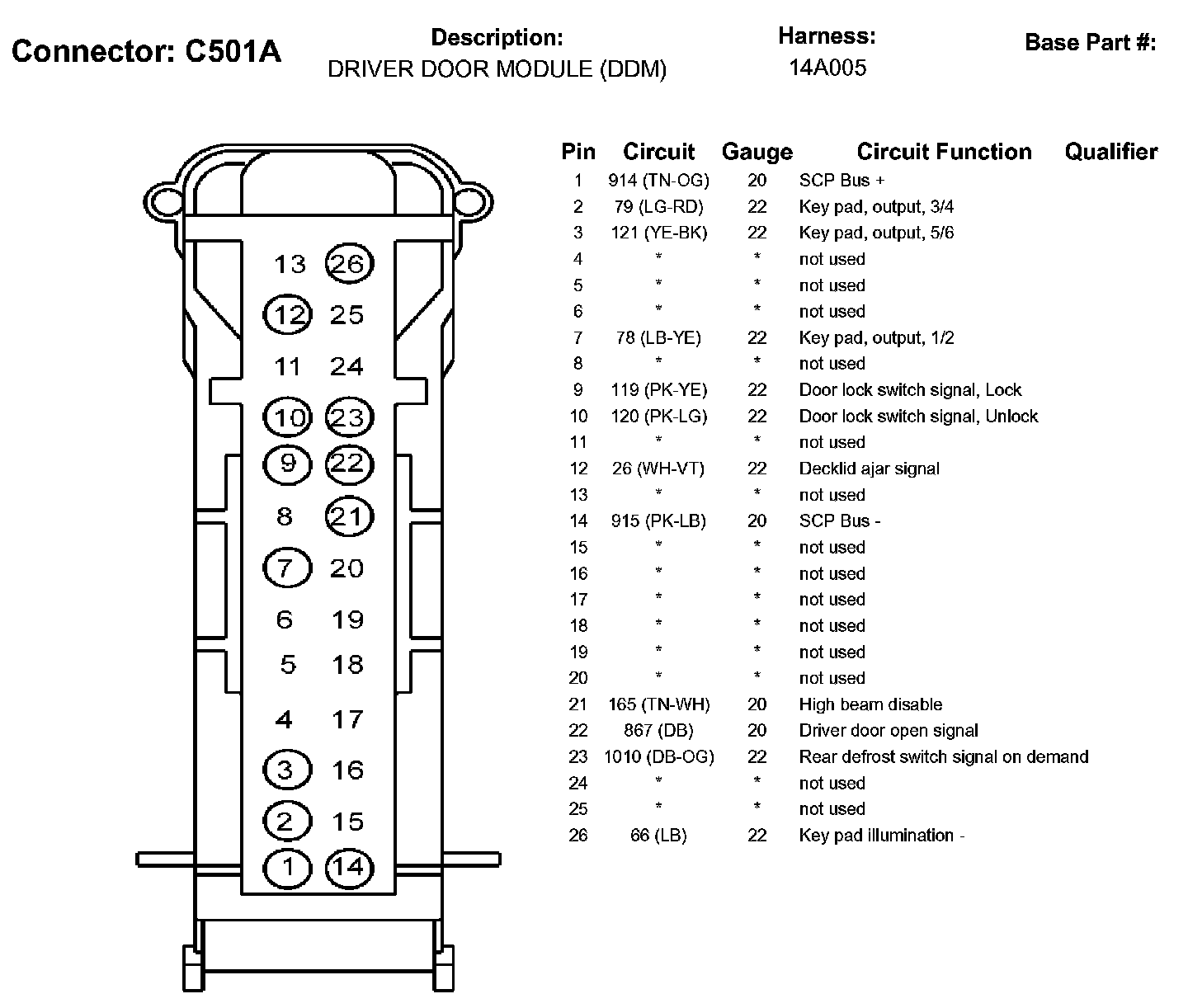 Connector: C501A

Description:
DRIVER DOOR MODULE (DDM)

Harness:
14A005

Base Part #:

13 26
12 25
11 24
10 23
9 22
8 21
7 20
6 19
5 18
4 17
3 16
2 15
1 14

| Pin | Circuit | Gauge | Circuit Function | Qualifier |
|---|---|---|---|---|
| 1 | 914 (TN-OG) | 20 | SCP Bus + | |
| 2 | 79 (LG-RD) | 22 | Key pad, output, 3/4 | |
| 3 | 121 (YE-BK) | 22 | Key pad, output, 5/6 | |
| 4 | * | * | not used | |
| 5 | * | * | not used | |
| 6 | * | * | not used | |
| 7 | 78 (LB-YE) | 22 | Key pad, output, 1/2 | |
| 8 | * | * | not used | |
| 9 | 119 (PK-YE) | 22 | Door lock switch signal, Lock | |
| 10 | 120 (PK-LG) | 22 | Door lock switch signal, Unlock | |
| 11 | * | * | not used | |
| 12 | 26 (WH-VT) | 22 | Decklid ajar signal | |
| 13 | * | * | not used | |
| 14 | 915 (PK-LB) | 20 | SCP Bus - | |
| 15 | * | * | not used | |
| 16 | * | * | not used | |
| 17 | * | * | not used | |
| 18 | * | * | not used | |
| 19 | * | * | not used | |
| 20 | * | * | not used | |
| 21 | 165 (TN-WH) | 20 | High beam disable | |
| 22 | 867 (DB) | 20 | Driver door open signal | |
| 23 | 1010 (DB-OG) | 22 | Rear defrost switch signal on demand | |
| 24 | * | * | not used | |
| 25 | * | * | not used | |
| 26 | 66 (LB) | 22 | Key pad illumination - | |