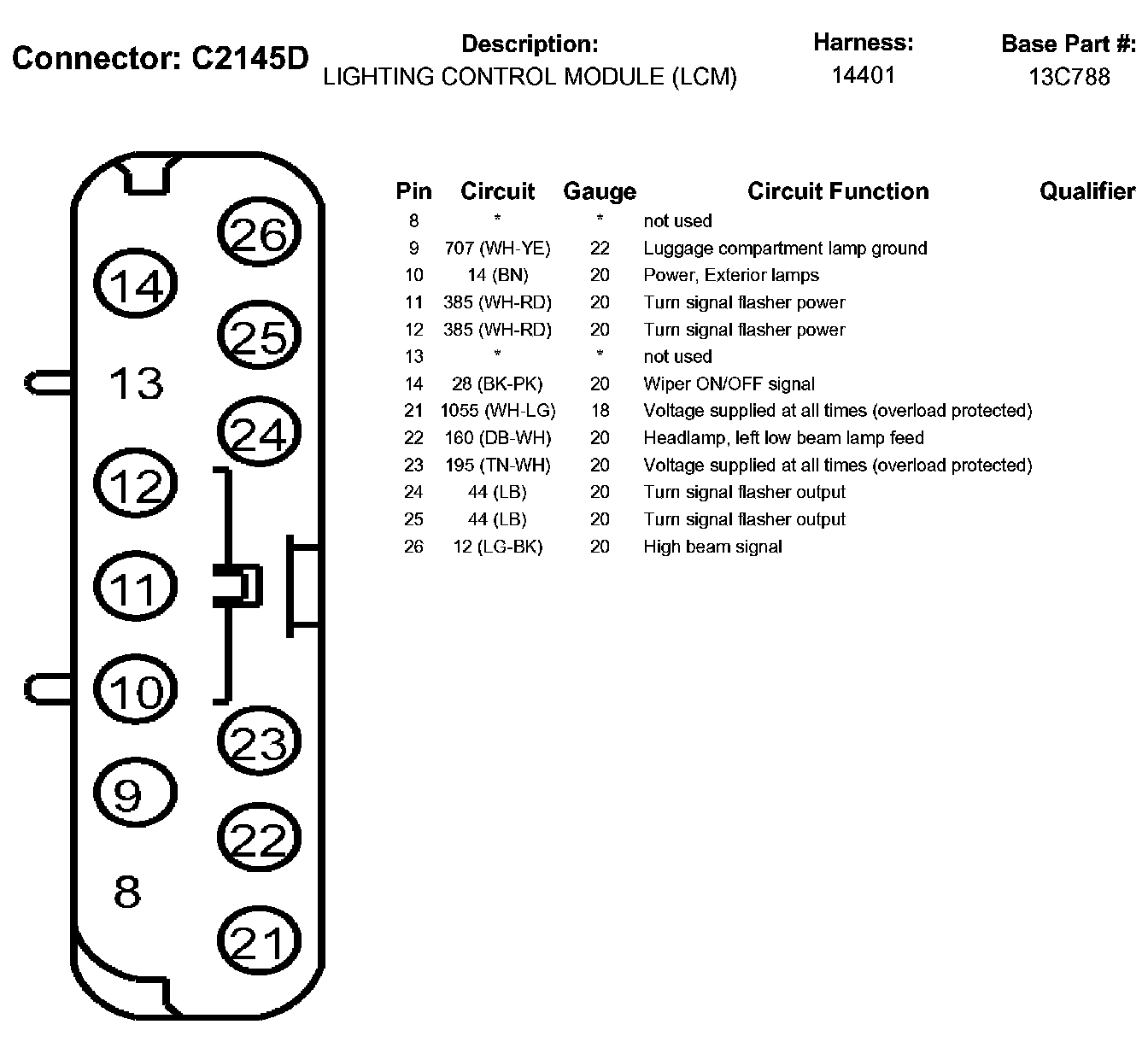 Connector: C2145D

Description:
LIGHTING CONTROL MODULE (LCM)

Harness:
14401

Base Part #:
13C788

26
14
25
13
24
12
11
10
23
9
22
8
21

| Pin | Circuit | Gauge | Circuit Function | Qualifier |
|---|---|---|---|---|
| 8 | * | * | not used | |
| 9 | 707 (WH-YE) | 22 | Luggage compartment lamp ground | |
| 10 | 14 (BN) | 20 | Power, Exterior lamps | |
| 11 | 385 (WH-RD) | 20 | Turn signal flasher power | |
| 12 | 385 (WH-RD) | 20 | Turn signal flasher power | |
| 13 | * | * | not used | |
| 14 | 28 (BK-PK) | 20 | Wiper ON/OFF signal | |
| 21 | 1055 (WH-LG) | 18 | Voltage supplied at all times (overload protected) | |
| 22 | 160 (DB-WH) | 20 | Headlamp, left low beam lamp feed | |
| 23 | 195 (TN-WH) | 20 | Voltage supplied at all times (overload protected) | |
| 24 | 44 (LB) | 20 | Turn signal flasher output | |
| 25 | 44 (LB) | 20 | Turn signal flasher output | |
| 26 | 12 (LG-BK) | 20 | High beam signal | |