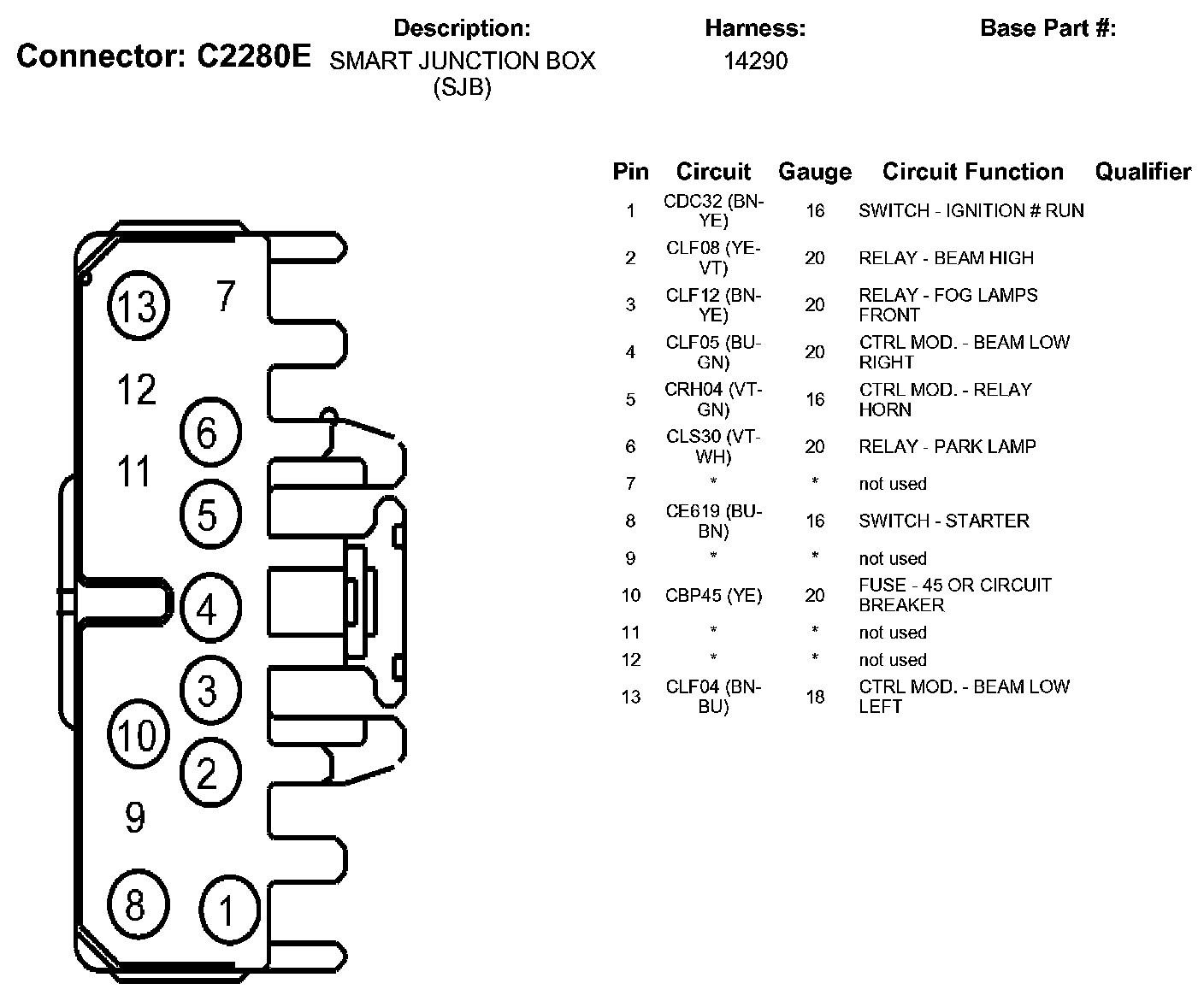 Connector: C2280E

Description:
SMART JUNCTION BOX (SJB)

Harness:
14290

Base Part #:

13
7
12
6
11
5
4
3
10
2
9
8
1

| Pin | Circuit | Gauge | Circuit Function | Qualifier |
|---|---|---|---|---|
| 1 | CDC32 (BN-YE) | 16 | SWITCH - IGNITION # RUN | |
| 2 | CLF08 (YE-VT) | 20 | RELAY - BEAM HIGH | |
| 3 | CLF12 (BN-YE) | 20 | RELAY - FOG LAMPS FRONT | |
| 4 | CLF05 (BU-GN) | 20 | CTRL MOD. - BEAM LOW RIGHT | |
| 5 | CRH04 (VT-GN) | 16 | CTRL MOD. - RELAY HORN | |
| 6 | CLS30 (VT-WH) | 20 | RELAY - PARK LAMP | |
| 7 | * | * | not used | |
| 8 | CE619 (BU-BN) | 16 | SWITCH - STARTER | |
| 9 | * | * | not used | |
| 10 | CBP45 (YE) | 20 | FUSE - 45 OR CIRCUIT BREAKER | |
| 11 | * | * | not used | |
| 12 | * | * | not used | |
| 13 | CLF04 (BN-BU) | 18 | CTRL MOD. - BEAM LOW LEFT | |