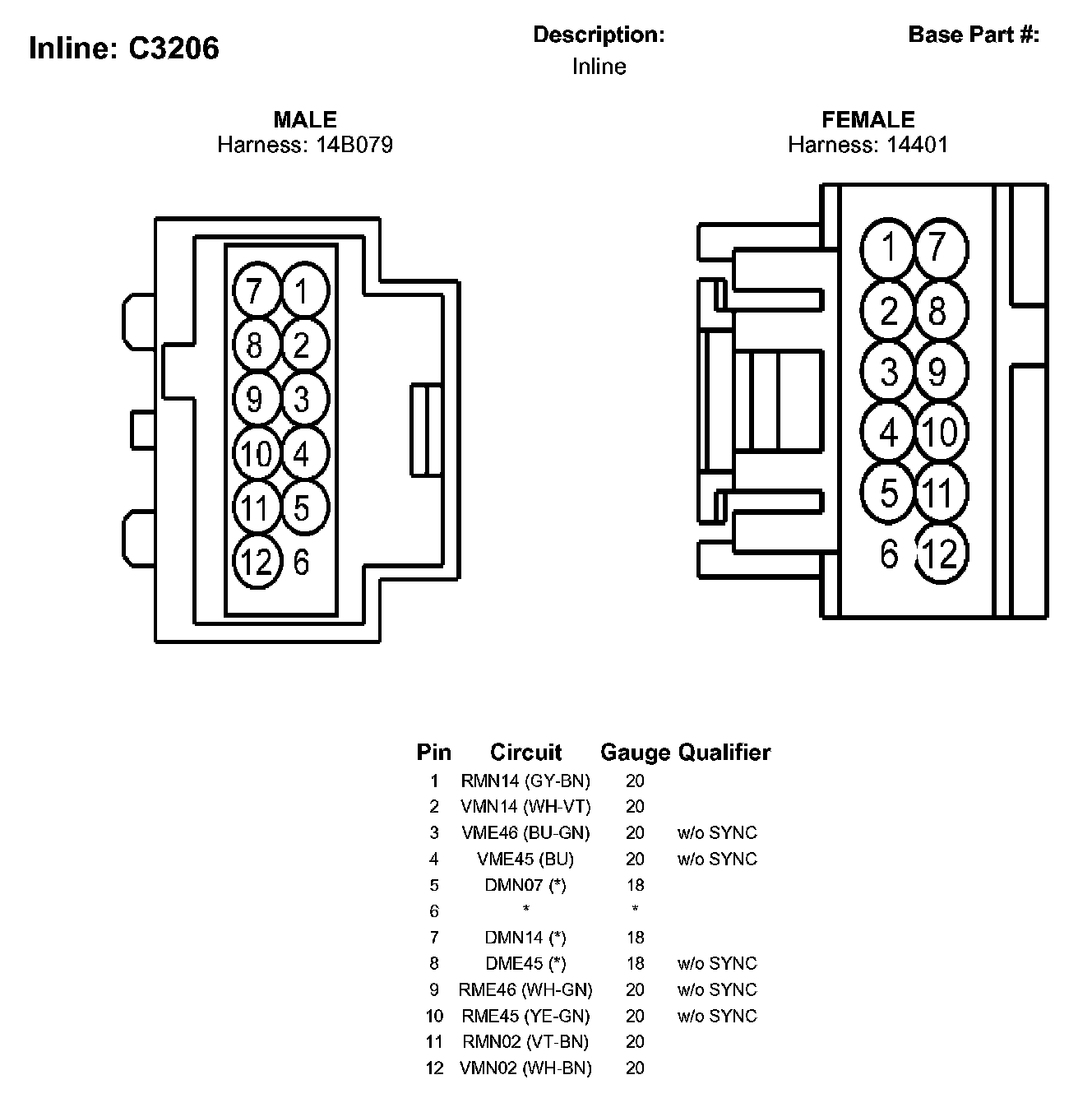 Inline: C3206

Description:
Inline

Base Part #:

MALE
Harness: 14B079

7 1
8 2
9 3
10 4
11 5
12 6

FEMALE
Harness: 14401

1 7
2 8
3 9
4 10
5 11
6 12

| Pin | Circuit | Gauge | Qualifier |
|---|---|---|---|
| 1 | RMN14 (GY-BN) | 20 | |
| 2 | VMN14 (WH-VT) | 20 | |
| 3 | VME46 (BU-GN) | 20 | w/o SYNC |
| 4 | VME45 (BU) | 20 | w/o SYNC |
| 5 | DMN07 (*) | 18 | |
| 6 | * | * | |
| 7 | DMN14 (*) | 18 | |
| 8 | DME45 (*) | 18 | w/o SYNC |
| 9 | RME46 (WH-GN) | 20 | w/o SYNC |
| 10 | RME45 (YE-GN) | 20 | w/o SYNC |
| 11 | RMN02 (VT-BN) | 20 | |
| 12 | VMN02 (WH-BN) | 20 | |