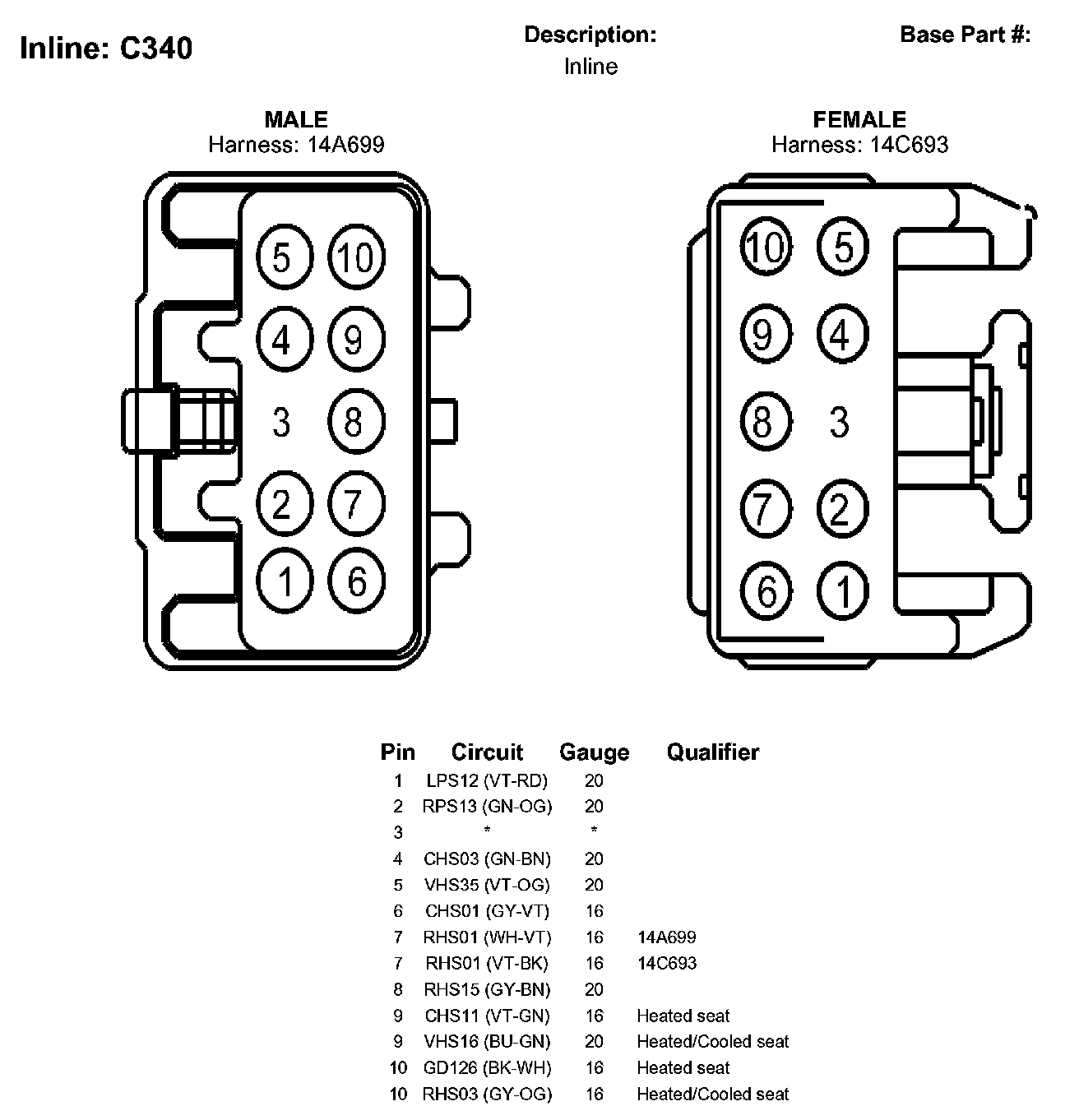 Inline: C340

Description:
Inline

Base Part #:

MALE
Harness: 14A699

5 10
4 9
3 8
2 7
1 6

FEMALE
Harness: 14C693

10 5
9 4
8 3
7 2
6 1

| Pin | Circuit | Gauge | Qualifier |
|---|---|---|---|
| 1 | LPS12 (VT-RD) | 20 | |
| 2 | RPS13 (GN-OG) | 20 | |
| 3 | * | * | |
| 4 | CHS03 (GN-BN) | 20 | |
| 5 | VHS35 (VT-OG) | 20 | |
| 6 | CHS01 (GY-VT) | 16 | |
| 7 | RHS01 (WH-VT) | 16 | 14A699 |
| 7 | RHS01 (VT-BK) | 16 | 14C693 |
| 8 | RHS15 (GY-BN) | 20 | |
| 9 | CHS11 (VT-GN) | 16 | Heated seat |
| 9 | VHS16 (BU-GN) | 20 | Heated/Cooled seat |
| 10 | GD126 (BK-WH) | 16 | Heated seat |
| 10 | RHS03 (GY-OG) | 16 | Heated/Cooled seat |