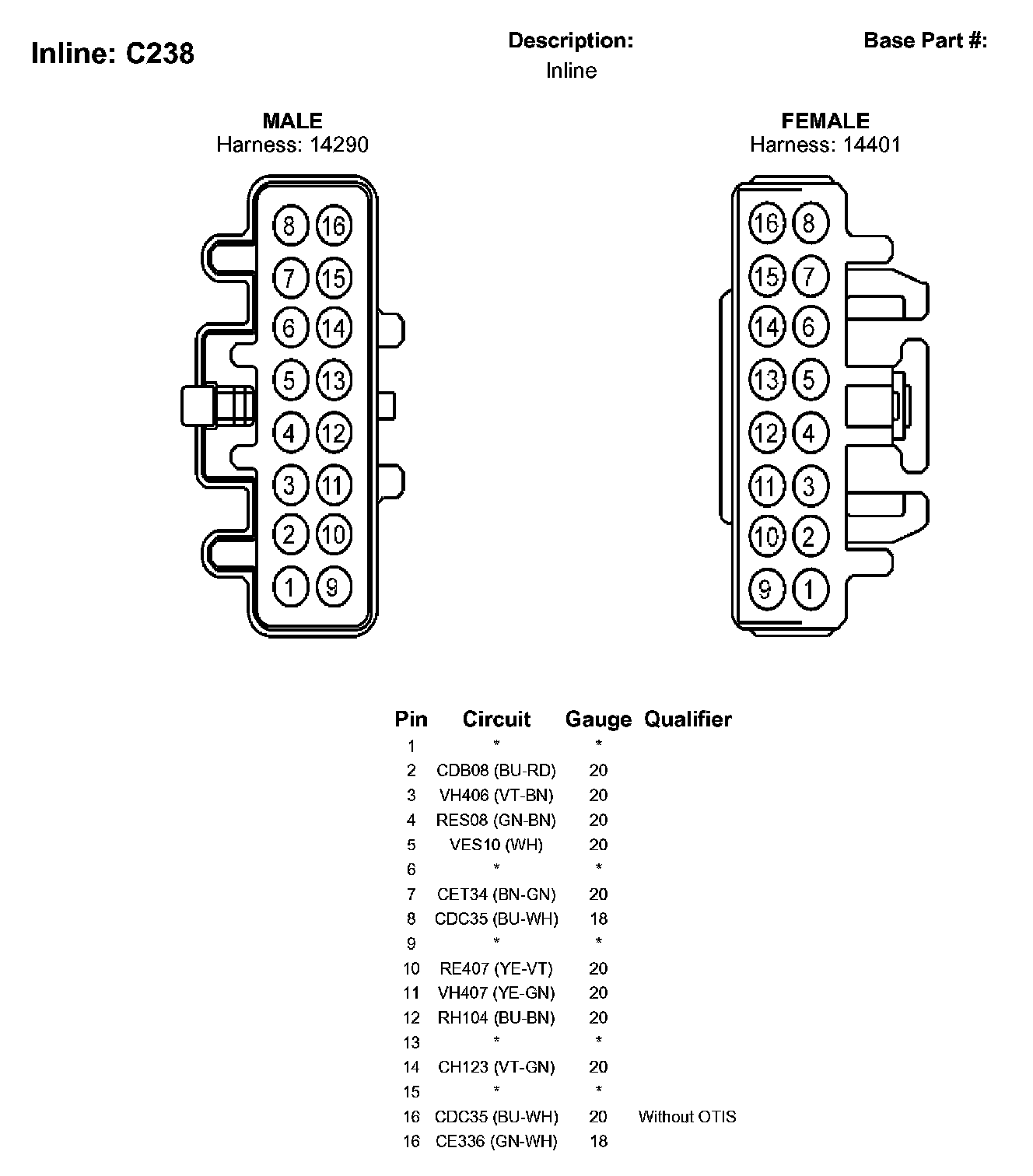 Inline: C238

Description:
Inline

Base Part #:

MALE
Harness: 14290

8 16
7 15
6 14
5 13
4 12
3 11
2 10
1 9

FEMALE
Harness: 14401

16 8
15 7
14 6
13 5
12 4
11 3
10 2
9 1

| Pin | Circuit | Gauge | Qualifier |
|---|---|---|---|
| 1 | * | * | |
| 2 | CDB08 (BU-RD) | 20 | |
| 3 | VH406 (VT-BN) | 20 | |
| 4 | RES08 (GN-BN) | 20 | |
| 5 | VES10 (WH) | 20 | |
| 6 | * | * | |
| 7 | CET34 (BN-GN) | 20 | |
| 8 | CDC35 (BU-WH) | 18 | |
| 9 | * | * | |
| 10 | RE407 (YE-VT) | 20 | |
| 11 | VH407 (YE-GN) | 20 | |
| 12 | RH104 (BU-BN) | 20 | |
| 13 | * | * | |
| 14 | CH123 (VT-GN) | 20 | |
| 15 | * | * | |
| 16 | CDC35 (BU-WH) | 20 | Without OTIS |
| 16 | CE336 (GN-WH) | 18 | |