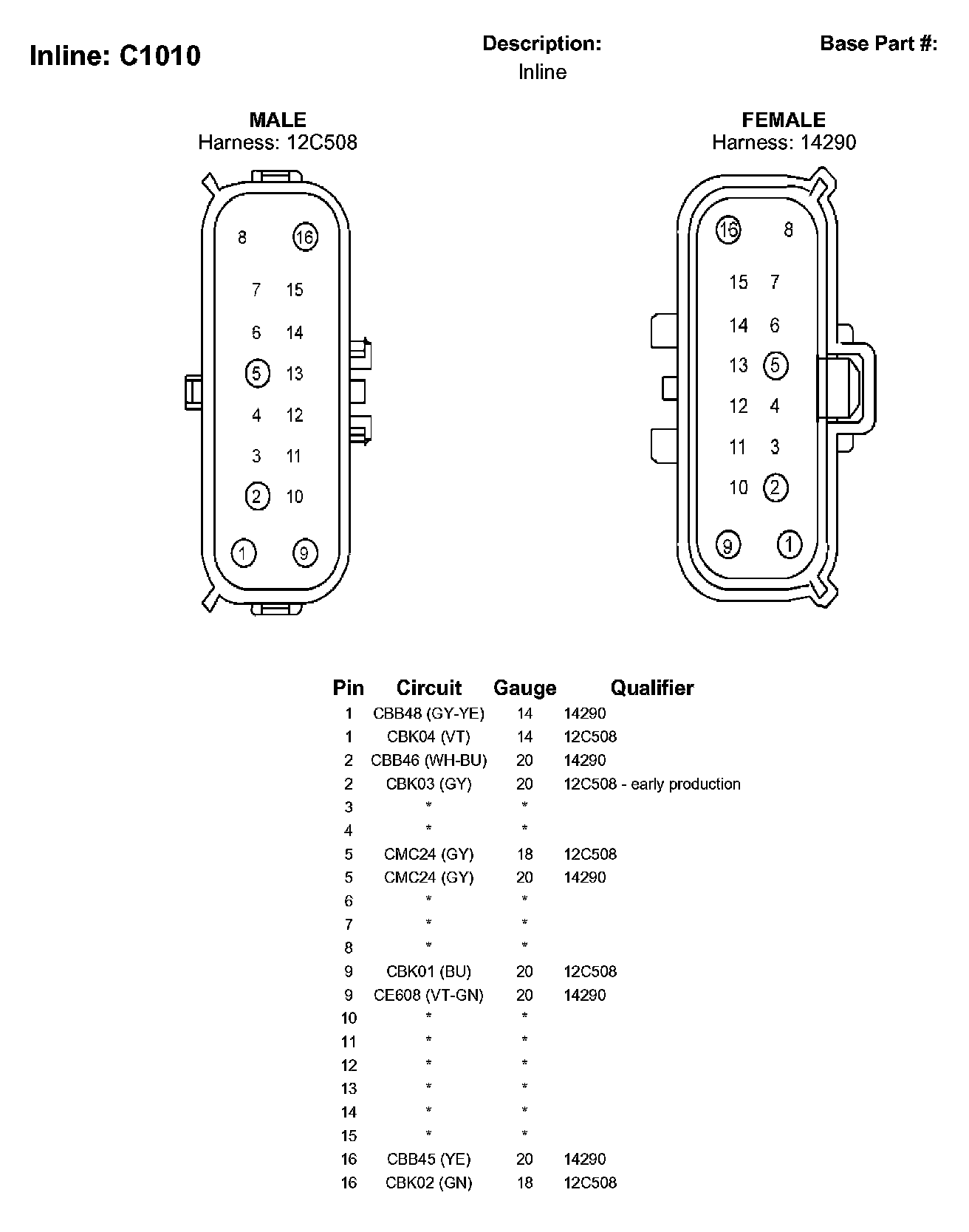 Inline: C1010

Description:
Inline

Base Part #:

MALE
Harness: 12C508

8 16
7 15
6 14
5 13
4 12
3 11
2 10
1 9

FEMALE
Harness: 14290

16 8
15 7
14 6
13 5
12 4
11 3
10 2
9 1

| Pin | Circuit | Gauge | Qualifier |
|---|---|---|---|
| 1 | CBB48 (GY-YE) | 14 | 14290 |
| 1 | CBK04 (VT) | 14 | 12C508 |
| 2 | CBB46 (WH-BU) | 20 | 14290 |
| 2 | CBK03 (GY) | 20 | 12C508 - early production |
| 3 | * | * | |
| 4 | * | * | |
| 5 | CMC24 (GY) | 18 | 12C508 |
| 5 | CMC24 (GY) | 20 | 14290 |
| 6 | * | * | |
| 7 | * | * | |
| 8 | * | * | |
| 9 | CBK01 (BU) | 20 | 12C508 |
| 9 | CE608 (VT-GN) | 20 | 14290 |
| 10 | * | * | |
| 11 | * | * | |
| 12 | * | * | |
| 13 | * | * | |
| 14 | * | * | |
| 15 | * | * | |
| 16 | CBB45 (YE) | 20 | 14290 |
| 16 | CBK02 (GN) | 18 | 12C508 |