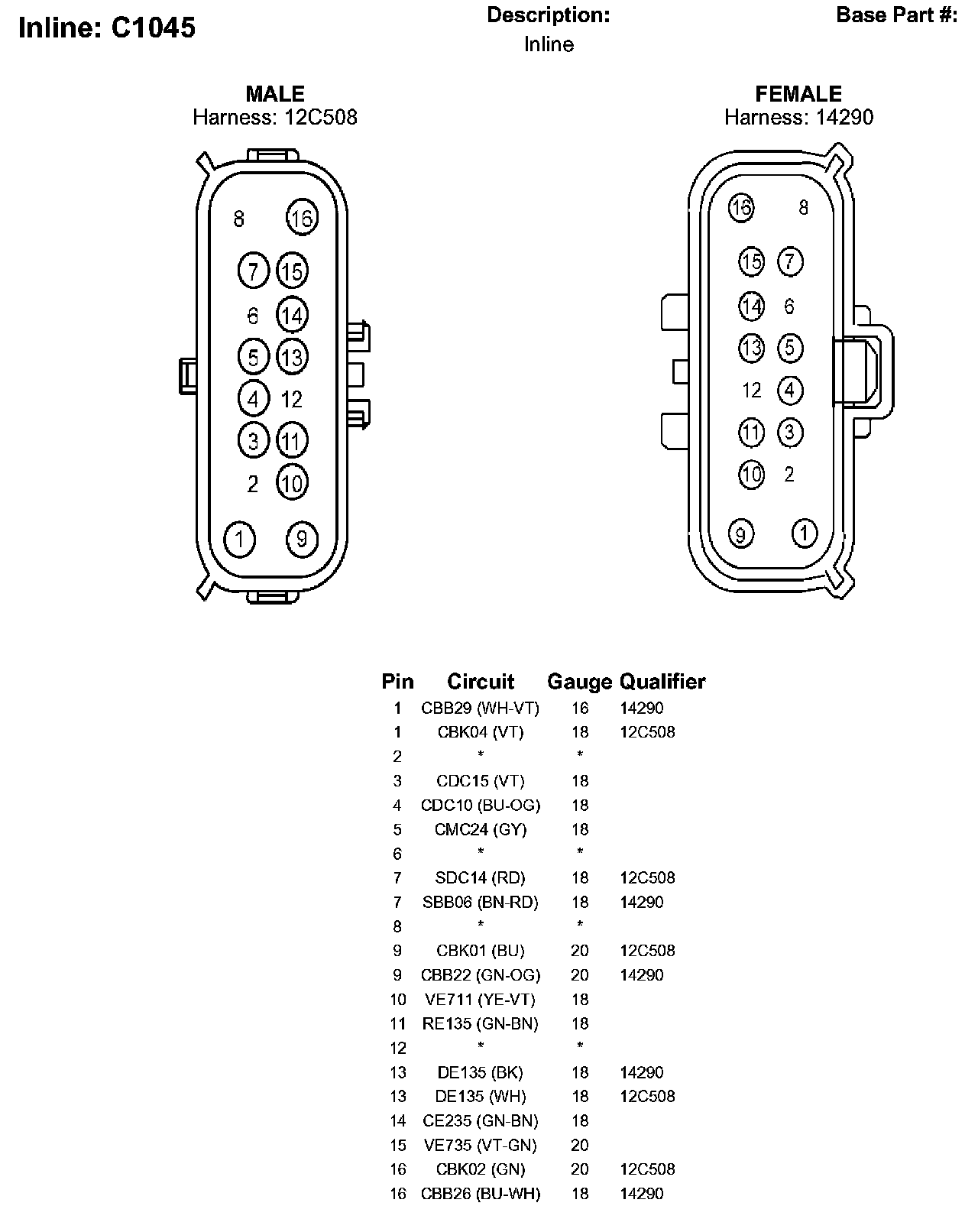 Inline: C1045

Description:
Inline

Base Part #:

MALE
Harness: 12C508

8 16
7 15
6 14
5 13
4 12
3 11
2 10
1 9

FEMALE
Harness: 14290

16 8
15 7
14 6
13 5
12 4
11 3
10 2
9 1

| Pin | Circuit | Gauge | Qualifier |
|---|---|---|---|
| 1 | CBB29 (WH-VT) | 16 | 14290 |
| 1 | CBK04 (VT) | 18 | 12C508 |
| 2 | * | * | |
| 3 | CDC15 (VT) | 18 | |
| 4 | CDC10 (BU-OG) | 18 | |
| 5 | CMC24 (GY) | 18 | |
| 6 | * | * | |
| 7 | SDC14 (RD) | 18 | 12C508 |
| 7 | SBB06 (BN-RD) | 18 | 14290 |
| 8 | * | * | |
| 9 | CBK01 (BU) | 20 | 12C508 |
| 9 | CBB22 (GN-OG) | 20 | 14290 |
| 10 | VE711 (YE-VT) | 18 | |
| 11 | RE135 (GN-BN) | 18 | |
| 12 | * | * | |
| 13 | DE135 (BK) | 18 | 14290 |
| 13 | DE135 (WH) | 18 | 12C508 |
| 14 | CE235 (GN-BN) | 18 | |
| 15 | VE735 (VT-GN) | 20 | |
| 16 | CBK02 (GN) | 20 | 12C508 |
| 16 | CBB26 (BU-WH) | 18 | 14290 |