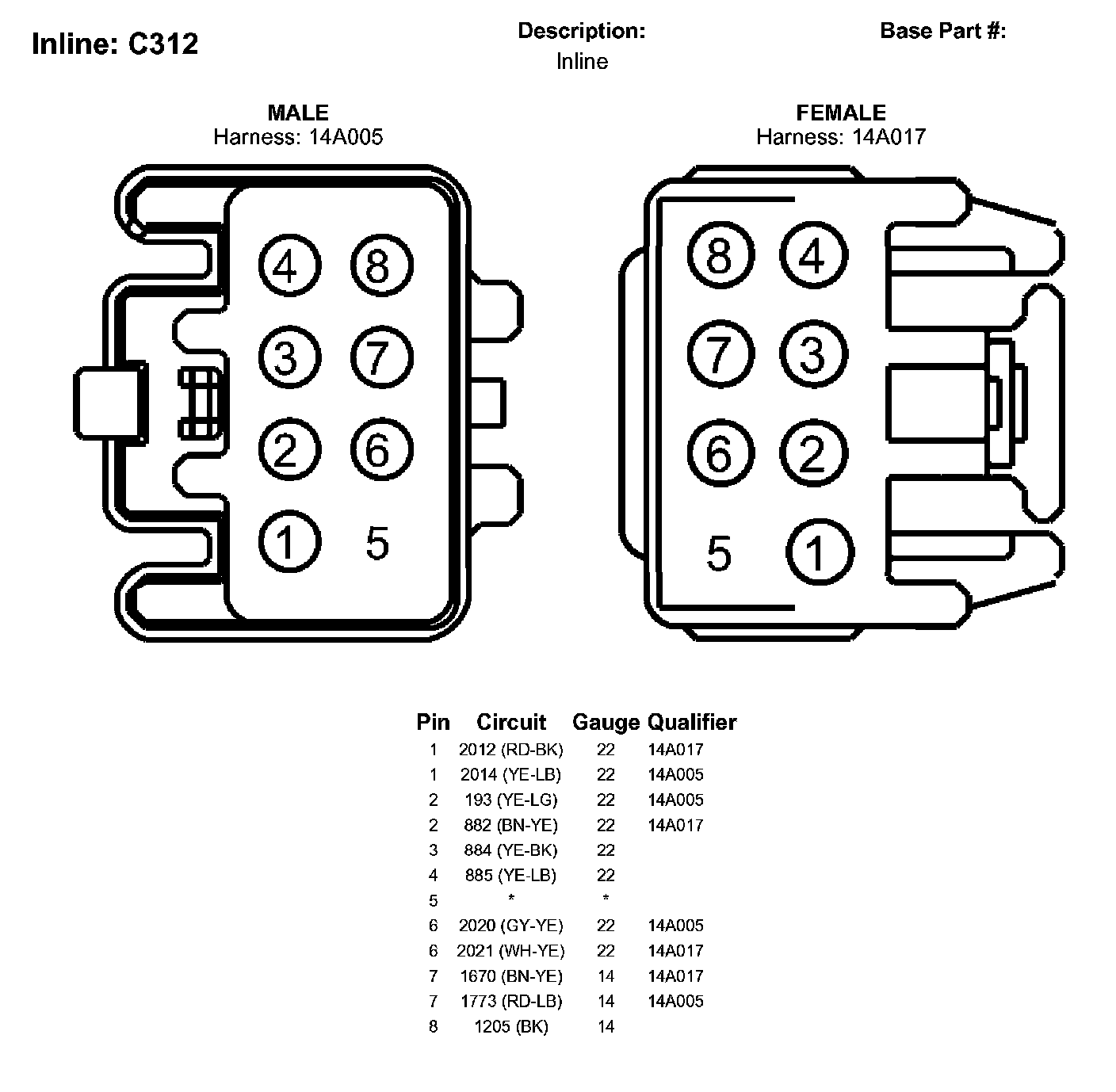 Inline: C312

Description:
Inline

Base Part #:

MALE
Harness: 14A005

4 8
3 7
2 6
1 5

FEMALE
Harness: 14A017

8 4
7 3
6 2
5 1

| Pin | Circuit | Gauge | Qualifier |
|---|---|---|---|
| 1 | 2012 (RD-BK) | 22 | 14A017 |
| 1 | 2014 (YE-LB) | 22 | 14A005 |
| 2 | 193 (YE-LG) | 22 | 14A005 |
| 2 | 882 (BN-YE) | 22 | 14A017 |
| 3 | 884 (YE-BK) | 22 | |
| 4 | 885 (YE-LB) | 22 | |
| 5 | * | * | |
| 6 | 2020 (GY-YE) | 22 | 14A005 |
| 6 | 2021 (WH-YE) | 22 | 14A017 |
| 7 | 1670 (BN-YE) | 14 | 14A017 |
| 7 | 1773 (RD-LB) | 14 | 14A005 |
| 8 | 1205 (BK) | 14 | |