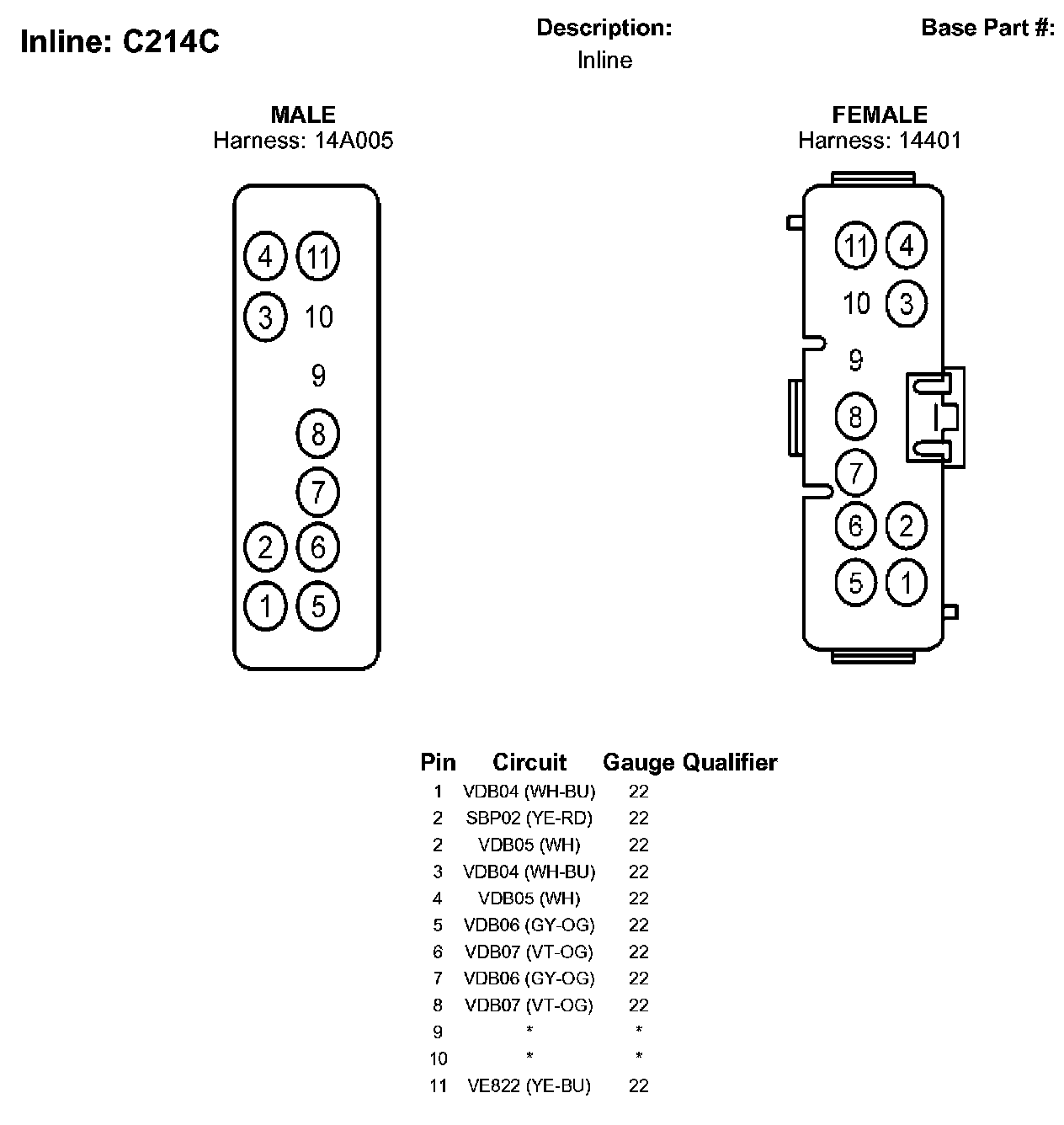 Inline: C214C

Description:
Inline

Base Part #:

MALE
Harness: 14A005

4 11
3 10
9
8
7
2 6
1 5

FEMALE
Harness: 14401

11 4
10 3
9
8
7
6 2
5 1

| Pin | Circuit | Gauge | Qualifier |
|---|---|---|---|
| 1 | VDB04 (WH-BU) | 22 | |
| 2 | SBP02 (YE-RD) | 22 | |
| 2 | VDB05 (WH) | 22 | |
| 3 | VDB04 (WH-BU) | 22 | |
| 4 | VDB05 (WH) | 22 | |
| 5 | VDB06 (GY-OG) | 22 | |
| 6 | VDB07 (VT-OG) | 22 | |
| 7 | VDB06 (GY-OG) | 22 | |
| 8 | VDB07 (VT-OG) | 22 | |
| 9 | * | * | |
| 10 | * | * | |
| 11 | VE822 (YE-BU) | 22 | |