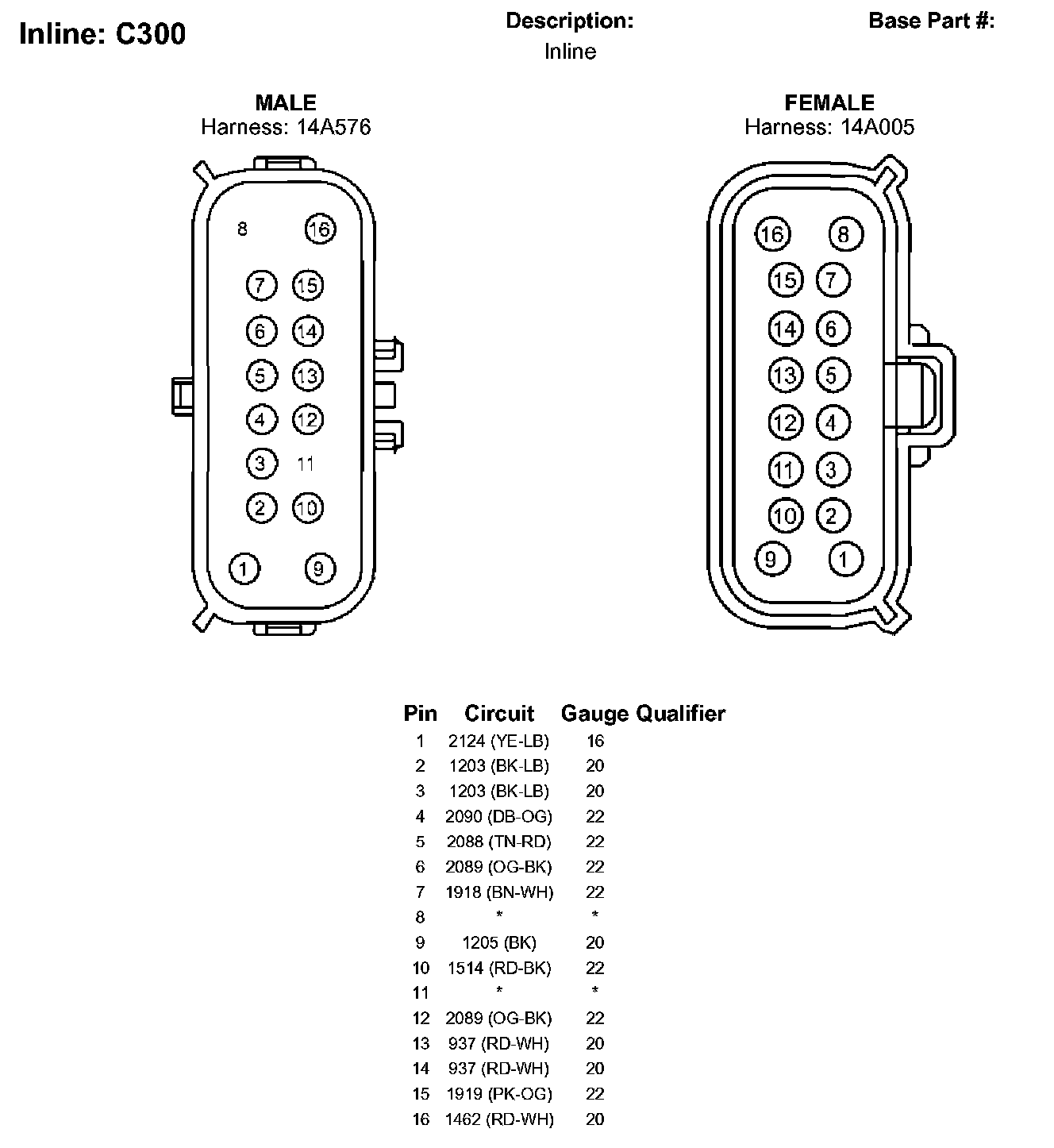 Inline: C300

Description:
Inline

Base Part #:

MALE
Harness: 14A576

8 16
7 15
6 14
5 13
4 12
3 11
2 10
1 9

FEMALE
Harness: 14A005

16 8
15 7
14 6
13 5
12 4
11 3
10 2
9 1

| Pin | Circuit | Gauge | Qualifier |
|---|---|---|---|
| 1 | 2124 (YE-LB) | 16 | |
| 2 | 1203 (BK-LB) | 20 | |
| 3 | 1203 (BK-LB) | 20 | |
| 4 | 2090 (DB-OG) | 22 | |
| 5 | 2088 (TN-RD) | 22 | |
| 6 | 2089 (OG-BK) | 22 | |
| 7 | 1918 (BN-WH) | 22 | |
| 8 | * | * | |
| 9 | 1205 (BK) | 20 | |
| 10 | 1514 (RD-BK) | 22 | |
| 11 | * | * | |
| 12 | 2089 (OG-BK) | 22 | |
| 13 | 937 (RD-WH) | 20 | |
| 14 | 937 (RD-WH) | 20 | |
| 15 | 1919 (PK-OG) | 22 | |
| 16 | 1462 (RD-WH) | 20 | |