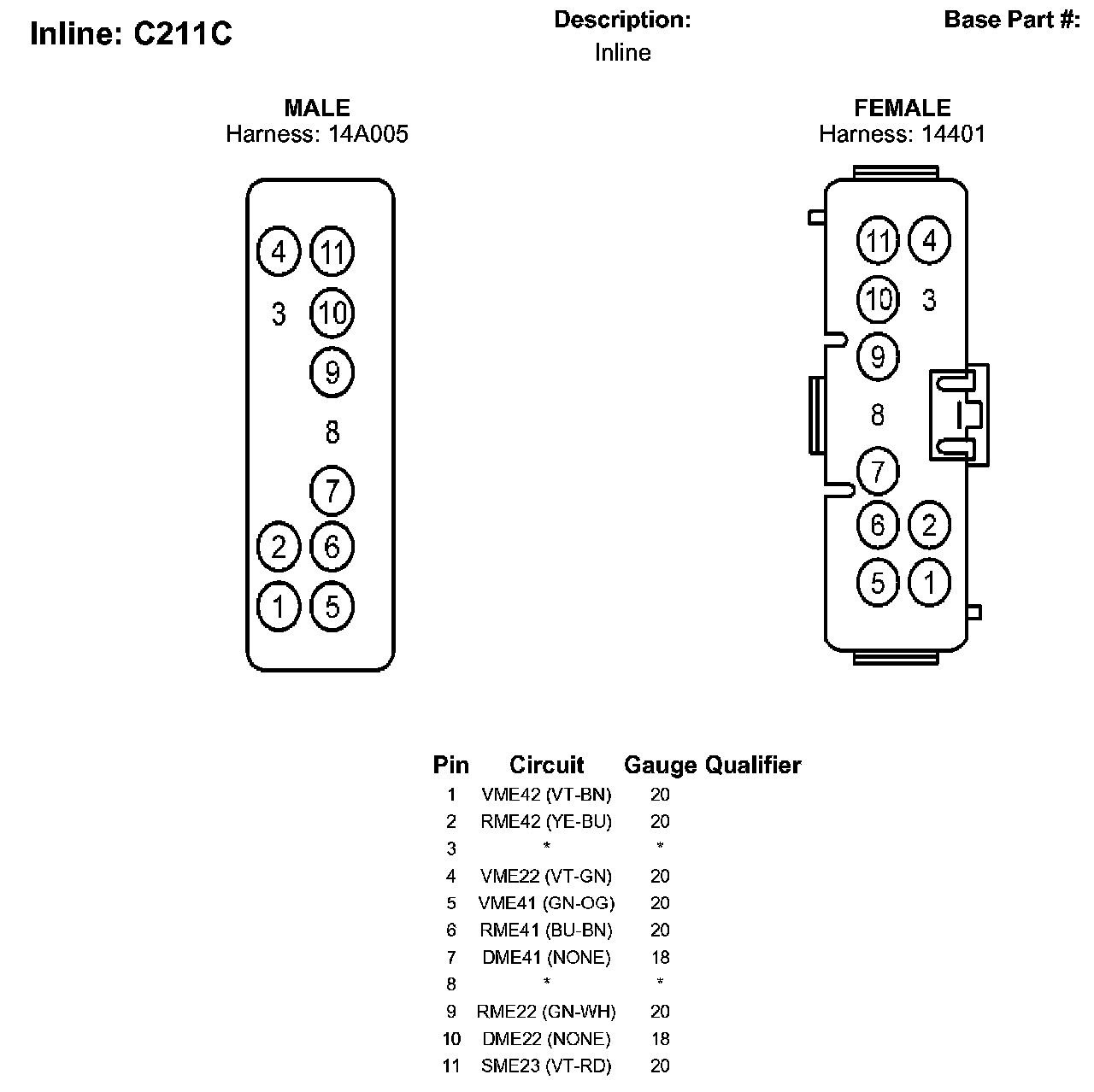 Inline: C211C

Description:
Inline

Base Part #:

MALE
Harness: 14A005

4 11
3 10
9
8
7
2 6
1 5

FEMALE
Harness: 14401

11 4
10 3
9
8
7
6 2
5 1

| Pin | Circuit | Gauge | Qualifier |
|---|---|---|---|
| 1 | VME42 (VT-BN) | 20 | |
| 2 | RME42 (YE-BU) | 20 | |
| 3 | * | * | |
| 4 | VME22 (VT-GN) | 20 | |
| 5 | VME41 (GN-OG) | 20 | |
| 6 | RME41 (BU-BN) | 20 | |
| 7 | DME41 (NONE) | 18 | |
| 8 | * | * | |
| 9 | RME22 (GN-WH) | 20 | |
| 10 | DME22 (NONE) | 18 | |
| 11 | SME23 (VT-RD) | 20 | |