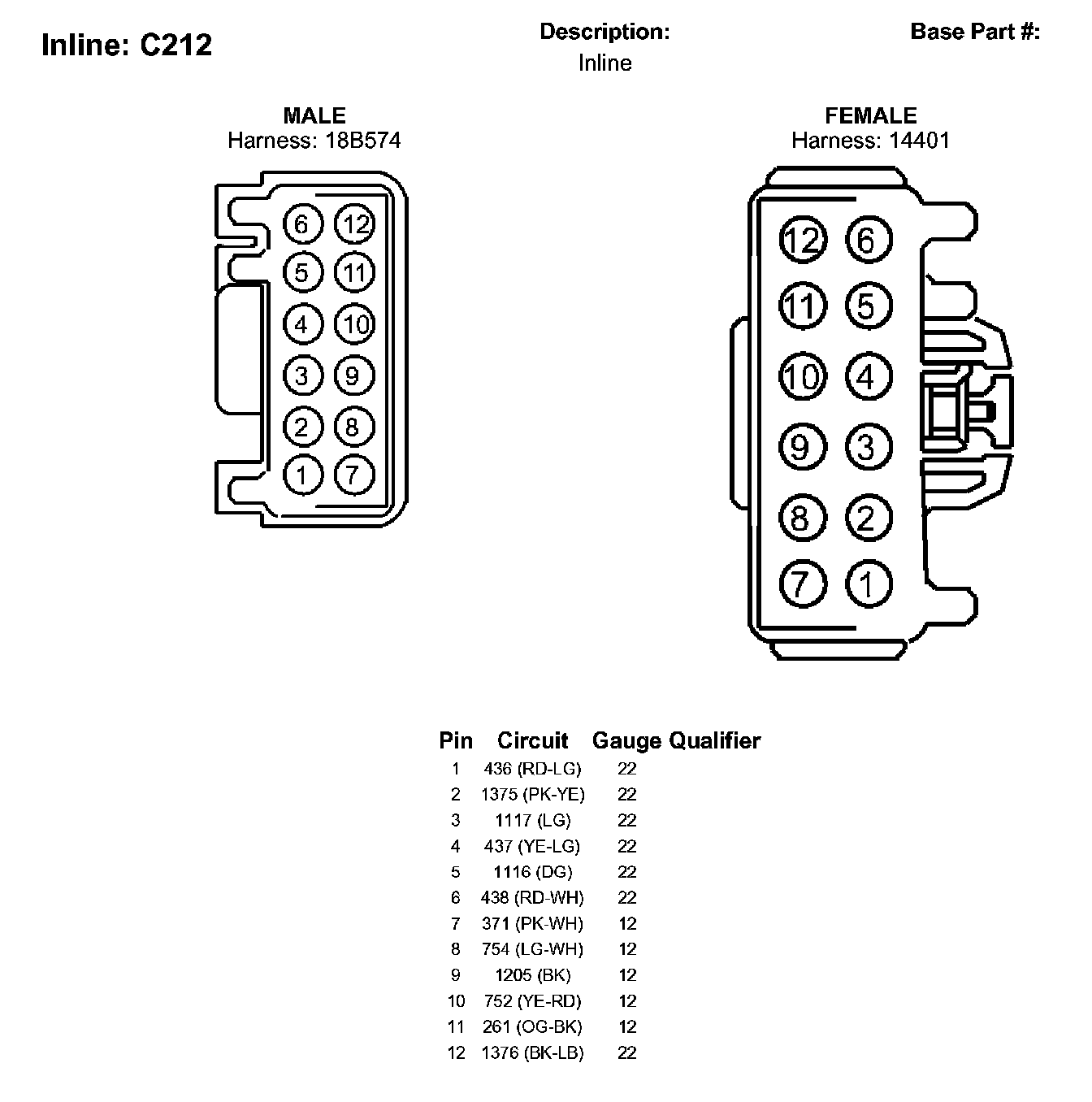 Inline: C212

Description:
Inline

Base Part #:

MALE
Harness: 18B574

6 12
5 11
4 10
3 9
2 8
1 7

FEMALE
Harness: 14401

12 6
11 5
10 4
9 3
8 2
7 1

| Pin | Circuit | Gauge | Qualifier |
|---|---|---|---|
| 1 | 436 (RD-LG) | 22 | |
| 2 | 1375 (PK-YE) | 22 | |
| 3 | 1117 (LG) | 22 | |
| 4 | 437 (YE-LG) | 22 | |
| 5 | 1116 (DG) | 22 | |
| 6 | 438 (RD-WH) | 22 | |
| 7 | 371 (PK-WH) | 12 | |
| 8 | 754 (LG-WH) | 12 | |
| 9 | 1205 (BK) | 12 | |
| 10 | 752 (YE-RD) | 12 | |
| 11 | 261 (OG-BK) | 12 | |
| 12 | 1376 (BK-LB) | 22 | |