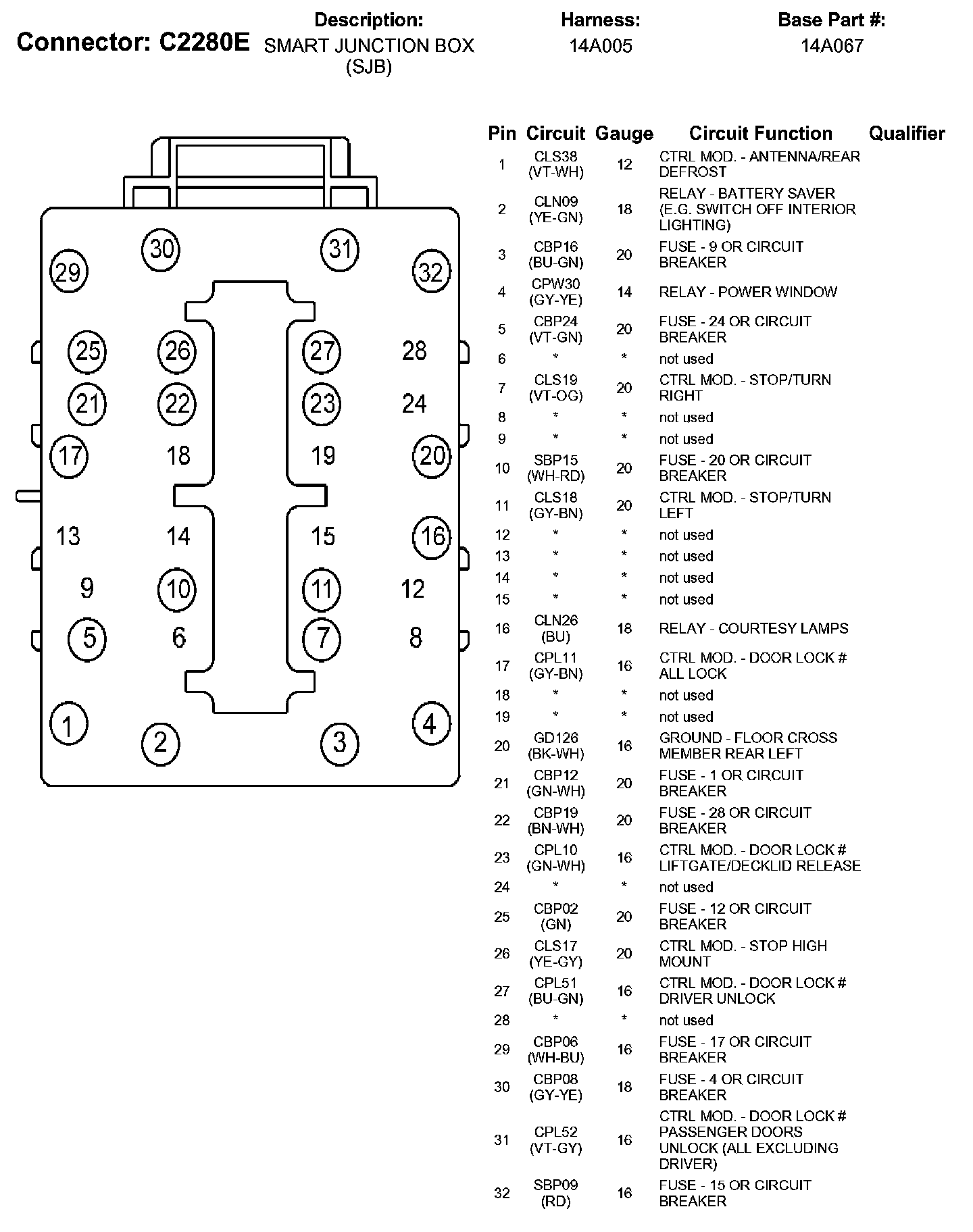 Connector: C2280E

Description:
SMART JUNCTION BOX (SJB)

Harness:
14A005

Base Part #:
14A067

30 31
29 32
25 26 27 28
21 22 23 24
17 18 19 20
13 14 15 16
9 10 11 12
5 6 7 8
1 4
2 3

| Pin | Circuit | Gauge | Circuit Function | Qualifier |
|---|---|---|---|---|
| 1 | CLS38 (VT-WH) | 12 | CTRL MOD. - ANTENNA/REAR DEFROST | |
| 2 | CLN09 (YE-GN) | 18 | RELAY - BATTERY SAVER (E.G. SWITCH OFF INTERIOR LIGHTING) | |
| 3 | CBP16 (BU-GN) | 20 | FUSE - 9 OR CIRCUIT BREAKER | |
| 4 | CPW30 (GY-YE) | 14 | RELAY - POWER WINDOW | |
| 5 | CBP24 (VT-GN) | 20 | FUSE - 24 OR CIRCUIT BREAKER | |
| 6 | * | * | not used | |
| 7 | CLS19 (VT-OG) | 20 | CTRL MOD. - STOP/TURN RIGHT | |
| 8 | * | * | not used | |
| 9 | * | * | not used | |
| 10 | SBP15 (WH-RD) | 20 | FUSE - 20 OR CIRCUIT BREAKER | |
| 11 | CLS18 (GY-BN) | 20 | CTRL MOD. - STOP/TURN LEFT | |
| 12 | * | * | not used | |
| 13 | * | * | not used | |
| 14 | * | * | not used | |
| 15 | * | * | not used | |
| 16 | CLN26 (BU) | 18 | RELAY - COURTESY LAMPS | |
| 17 | CPL11 (GY-BN) | 16 | CTRL MOD. - DOOR LOCK # ALL LOCK | |
| 18 | * | * | not used | |
| 19 | * | * | not used | |
| 20 | GD126 (BK-WH) | 16 | GROUND - FLOOR CROSS MEMBER REAR LEFT | |
| 21 | CBP12 (GN-WH) | 20 | FUSE - 1 OR CIRCUIT BREAKER | |
| 22 | CBP19 (BN-WH) | 20 | FUSE - 28 OR CIRCUIT BREAKER | |
| 23 | CPL10 (GN-WH) | 16 | CTRL MOD. - DOOR LOCK # LIFTGATE/DECKLID RELEASE | |
| 24 | * | * | not used | |
| 25 | CBP02 (GN) | 20 | FUSE - 12 OR CIRCUIT BREAKER | |
| 26 | CLS17 (YE-GY) | 20 | CTRL MOD. - STOP HIGH MOUNT | |
| 27 | CPL51 (BU-GN) | 16 | CTRL MOD. - DOOR LOCK # DRIVER UNLOCK | |
| 28 | * | * | not used | |
| 29 | CBP06 (WH-BU) | 16 | FUSE - 17 OR CIRCUIT BREAKER | |
| 30 | CBP08 (GY-YE) | 18 | FUSE - 4 OR CIRCUIT BREAKER | |
| 31 | CPL52 (VT-GY) | 16 | CTRL MOD. - DOOR LOCK # PASSENGER DOORS UNLOCK (ALL EXCLUDING DRIVER) | |
| 32 | SBP09 (RD) | 16 | FUSE - 15 OR CIRCUIT BREAKER | |