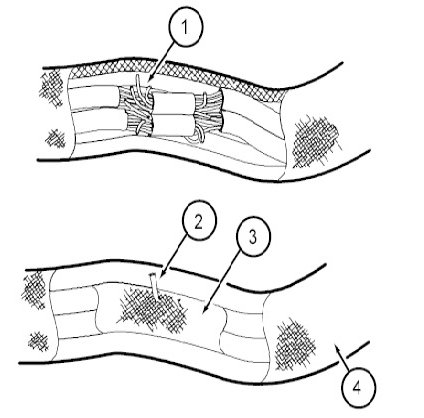 1

2

3

4