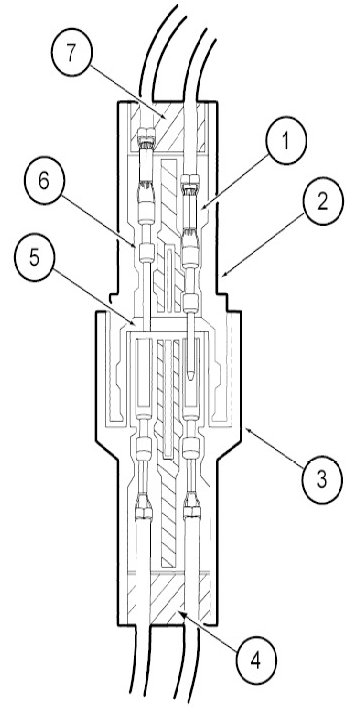 7
1
6
2
5
3
4