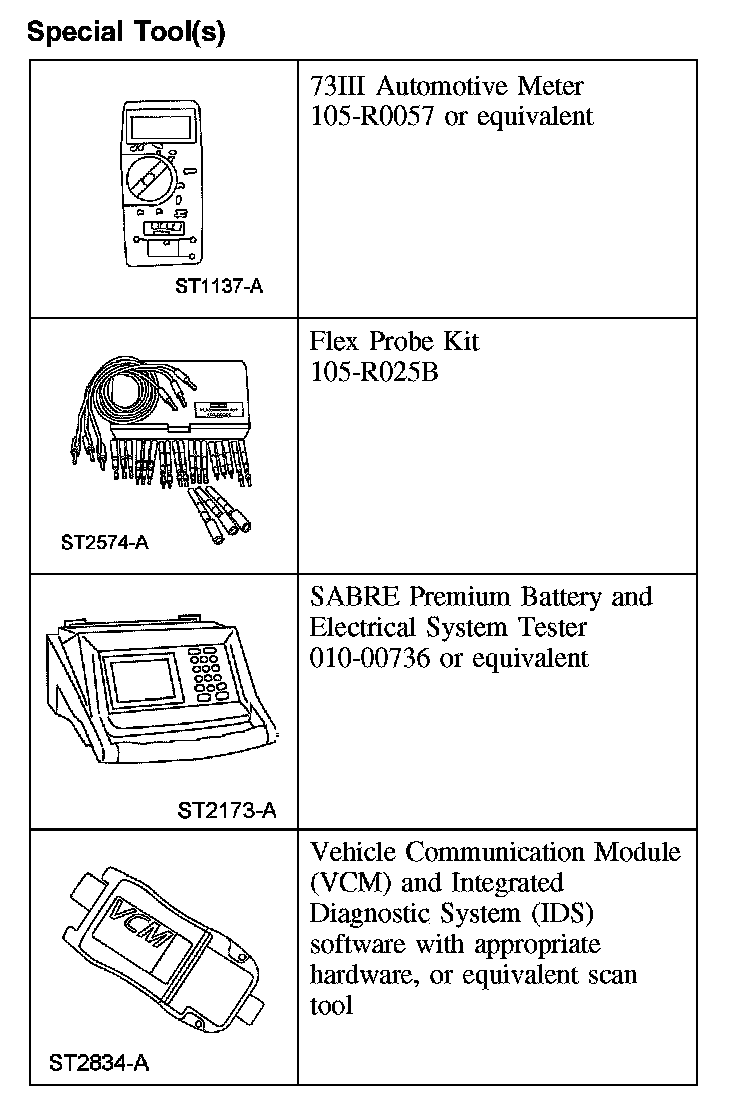 Special Tool(s)

| | |
|---|---|
| ST1137-A | 73III Automotive Meter 105-R0057 or equivalent |
| ST2574-A | Flex Probe Kit 105-R025B |
| ST2173-A | SABRE Premium Battery and Electrical System Tester 010-00736 or equivalent |
| VCM ST2834-A | Vehicle Communication Module (VCM) and Integrated Diagnostic System (IDS) software with appropriate hardware, or equivalent scan tool |