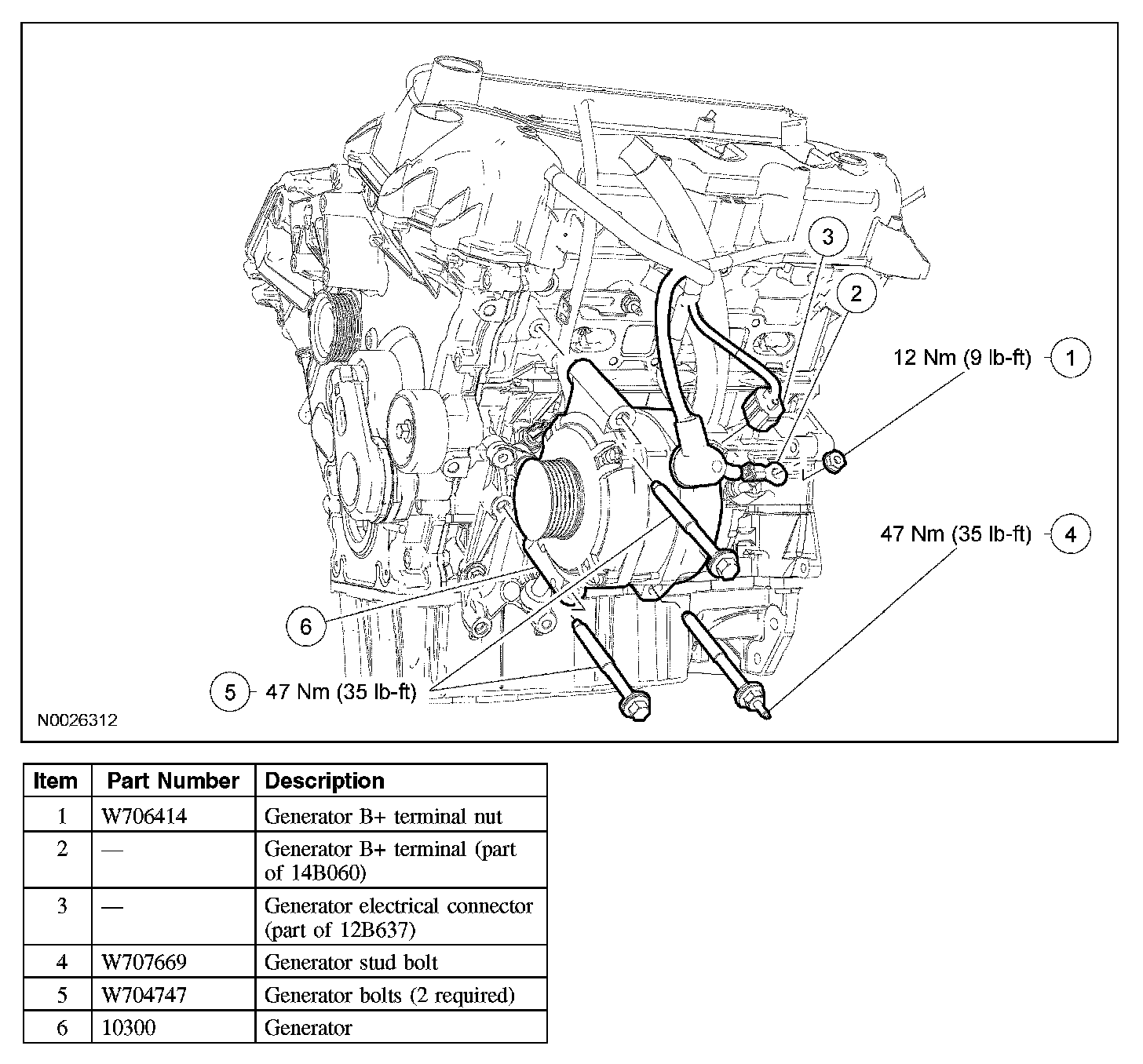 3

2

12 Nm (9 lb-ft) 1

47 Nm (35 lb-ft) 4

6

5 47 Nm (35 lb-ft)

N0026312

| Item | Part Number | Description |
|---|---|---|
| 1 | W706414 | Generator B+ terminal nut |
| 2 | — | Generator B+ terminal (part of 14B060) |
| 3 | — | Generator electrical connector (part of 12B637) |
| 4 | W707669 | Generator stud bolt |
| 5 | W704747 | Generator bolts (2 required) |
| 6 | 10300 | Generator |