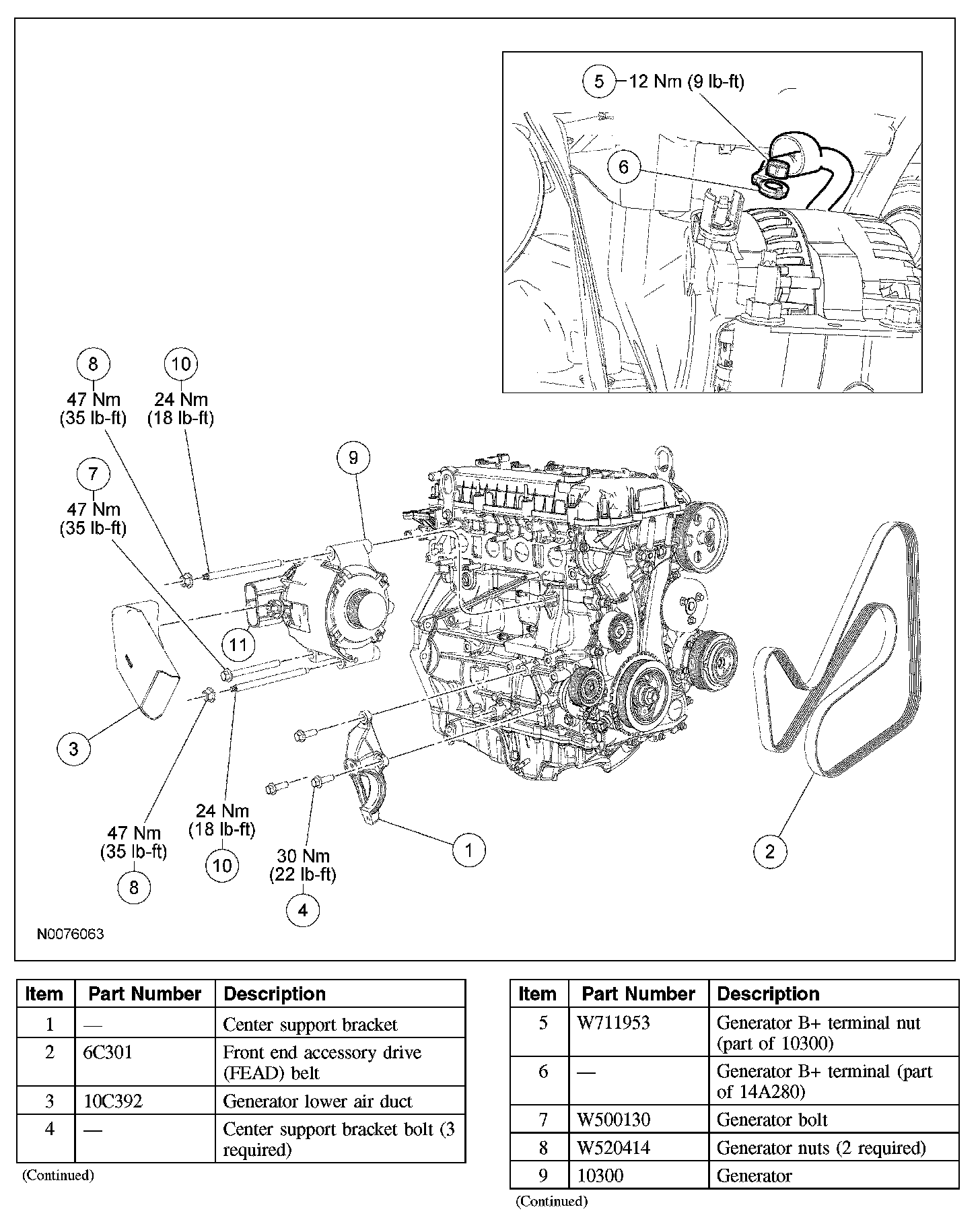 5 12 Nm (9 lb-ft)

6

8
47 Nm
(35 lb-ft)

10
24 Nm
(18 lb-ft)

7
47 Nm
(35 lb-ft)

9

11

3

47 Nm
(35 lb-ft)
8

24 Nm
(18 lb-ft)
10

30 Nm
(22 lb-ft)
4

1

2

N0076063

| Item | Part Number | Description |
|---|---|---|
| 1 | — | Center support bracket |
| 2 | 6C301 | Front end accessory drive (FEAD) belt |
| 3 | 10C392 | Generator lower air duct |
| 4 | — | Center support bracket bolt (3 required) |

(Continued)

| Item | Part Number | Description |
|---|---|---|
| 5 | W711953 | Generator B+ terminal nut (part of 10300) |
| 6 | — | Generator B+ terminal (part of 14A280) |
| 7 | W500130 | Generator bolt |
| 8 | W520414 | Generator nuts (2 required) |
| 9 | 10300 | Generator |

(Continued)