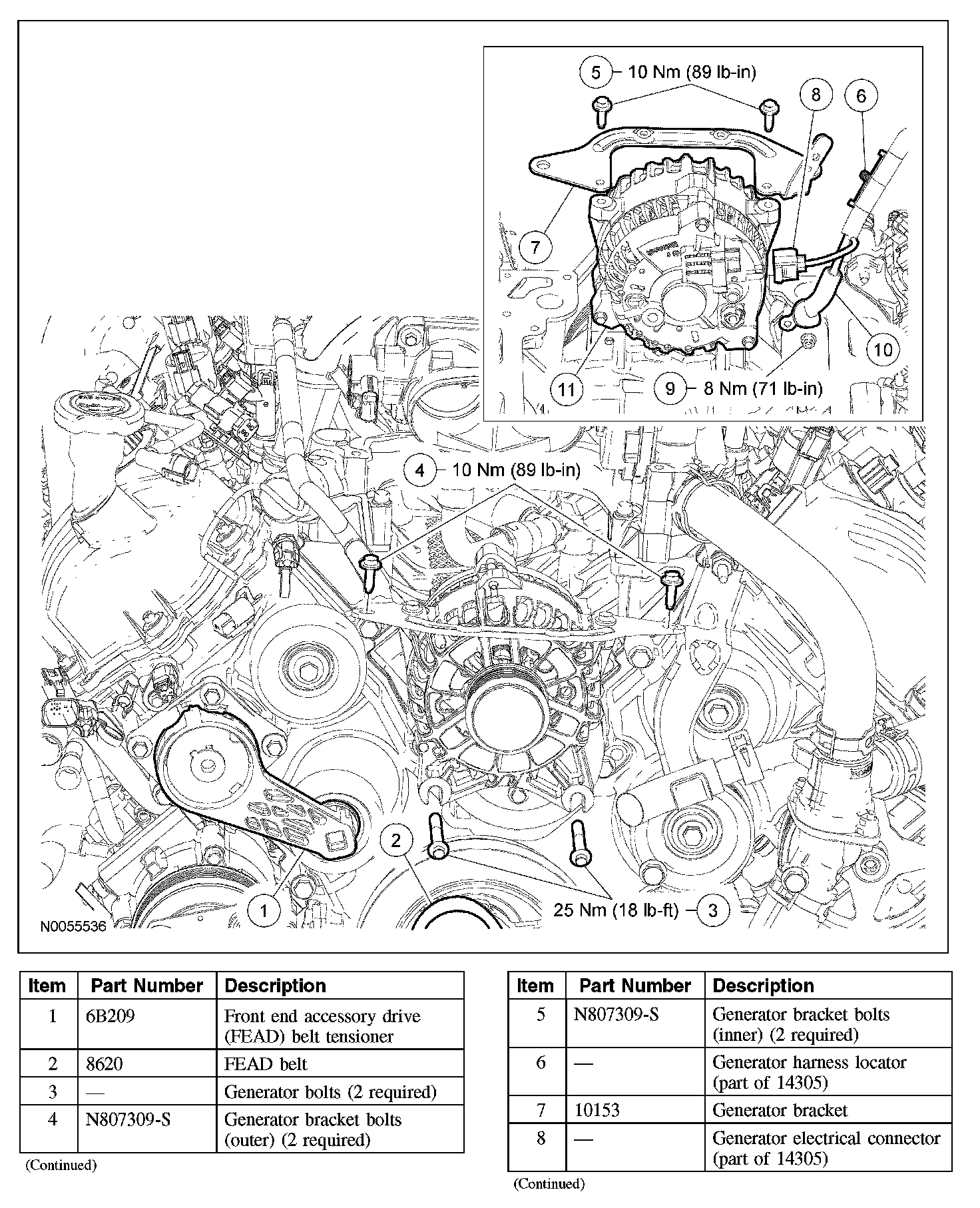 5 10 Nm (89 lb-in)

8

6

7

10

11

9 8 Nm (71 lb-in)

4 10 Nm (89 lb-in)

2

1

25 Nm (18 lb-ft) 3

N0055536

| Item | Part Number | Description |
|---|---|---|
| 1 | 6B209 | Front end accessory drive (FEAD) belt tensioner |
| 2 | 8620 | FEAD belt |
| 3 | — | Generator bolts (2 required) |
| 4 | N807309-S | Generator bracket bolts (outer) (2 required) |

(Continued)

| Item | Part Number | Description |
|---|---|---|
| 5 | N807309-S | Generator bracket bolts (inner) (2 required) |
| 6 | — | Generator harness locator (part of 14305) |
| 7 | 10153 | Generator bracket |
| 8 | — | Generator electrical connector (part of 14305) |

(Continued)