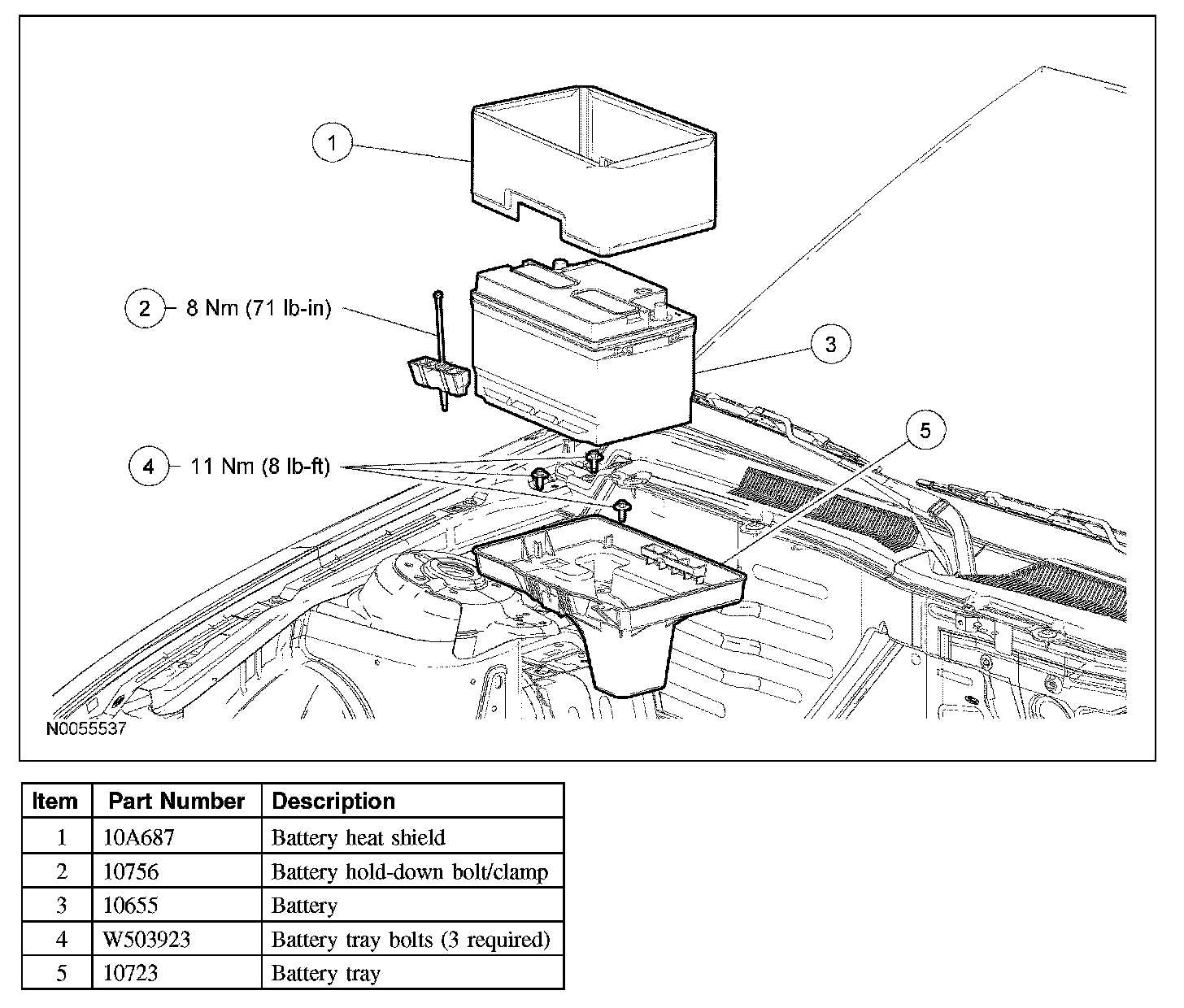 1

2 8 Nm (71 lb-in)

3

4 11 Nm (8 lb-ft)

5

N0055537

| Item | Part Number | Description |
|---|---|---|
| 1 | 10A687 | Battery heat shield |
| 2 | 10756 | Battery hold-down bolt/clamp |
| 3 | 10655 | Battery |
| 4 | W503923 | Battery tray bolts (3 required) |
| 5 | 10723 | Battery tray |