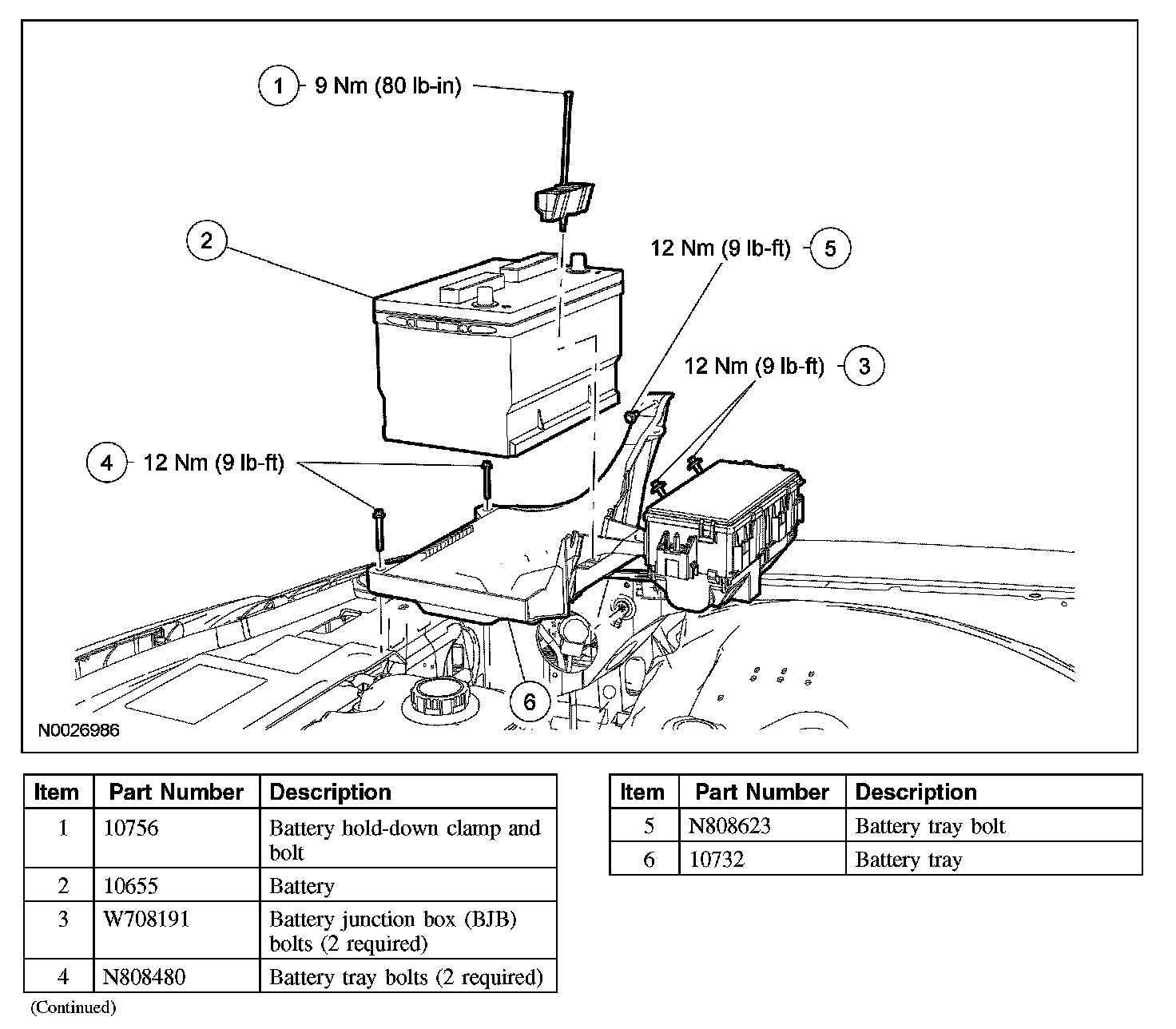 1 9 Nm (80 lb-in)

2

12 Nm (9 lb-ft) 5

12 Nm (9 lb-ft) 3

4 12 Nm (9 lb-ft)

6

N0026986

| Item | Part Number | Description |
|---|---|---|
| 1 | 10756 | Battery hold-down clamp and bolt |
| 2 | 10655 | Battery |
| 3 | W708191 | Battery junction box (BJB) bolts (2 required) |
| 4 | N808480 | Battery tray bolts (2 required) |

(Continued)

| Item | Part Number | Description |
|---|---|---|
| 5 | N808623 | Battery tray bolt |
| 6 | 10732 | Battery tray |