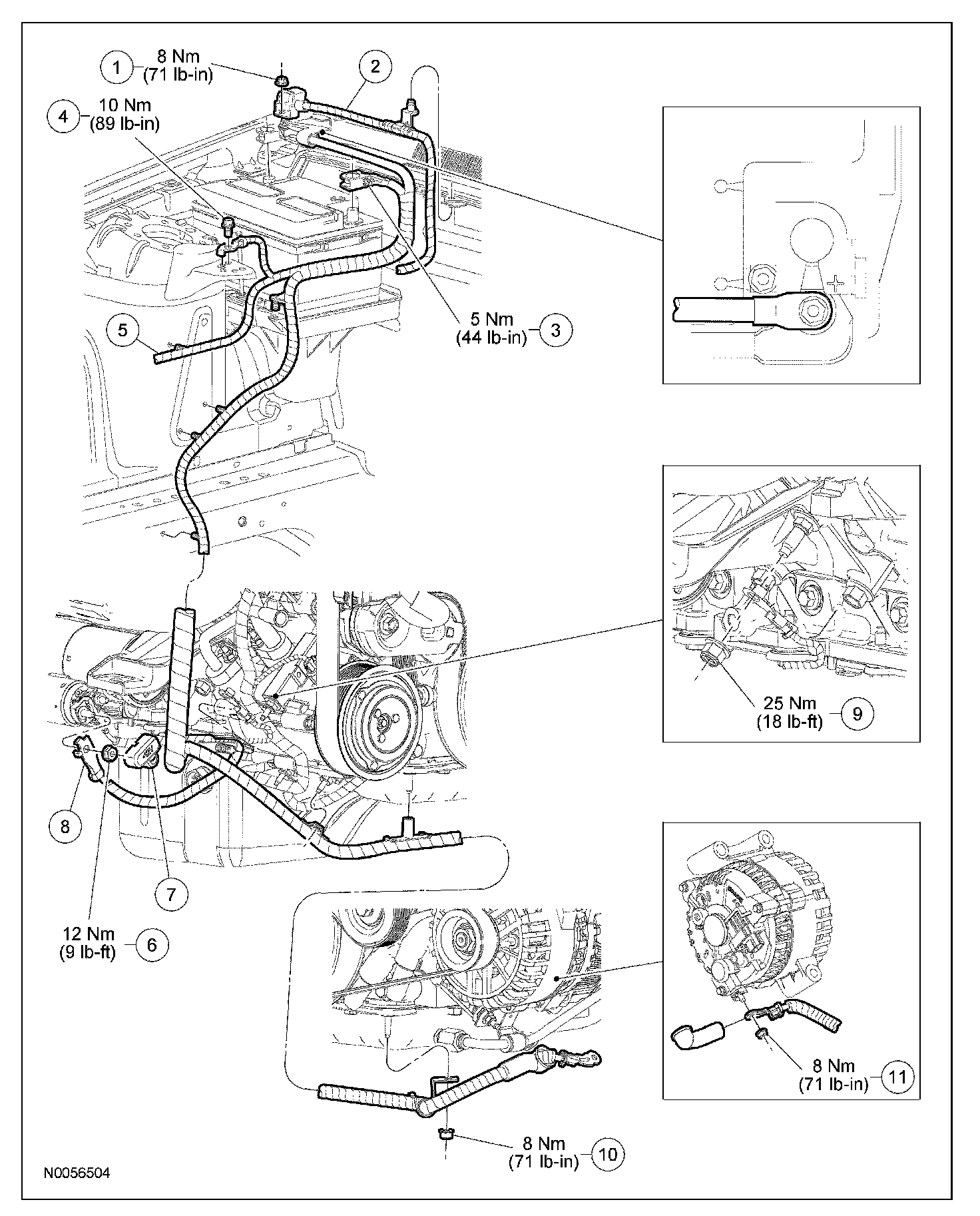 1 8 Nm (71 lb-in)

2

4 10 Nm (89 lb-in)

5

5 Nm (44 lb-in) 3

25 Nm (18 lb-ft) 9

8

7

12 Nm (9 lb-ft) 6

8 Nm (71 lb-in) 11

8 Nm (71 lb-in) 10

N0056504