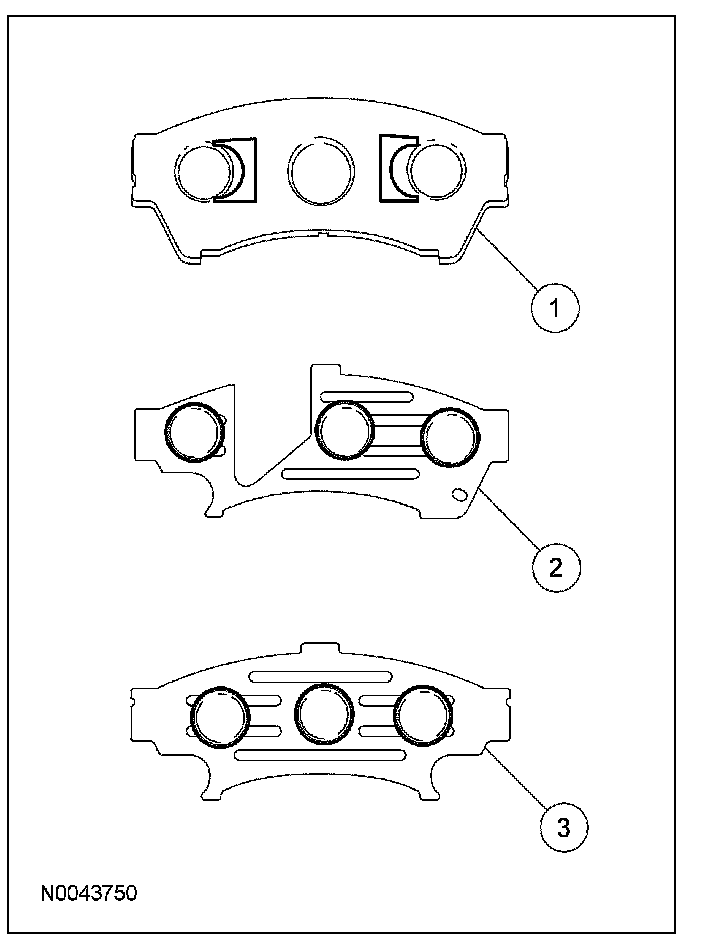 1

2

3

N0043750