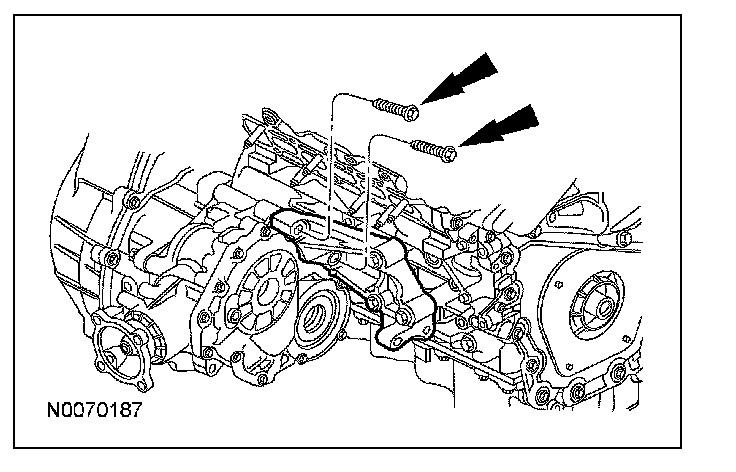 N0070187