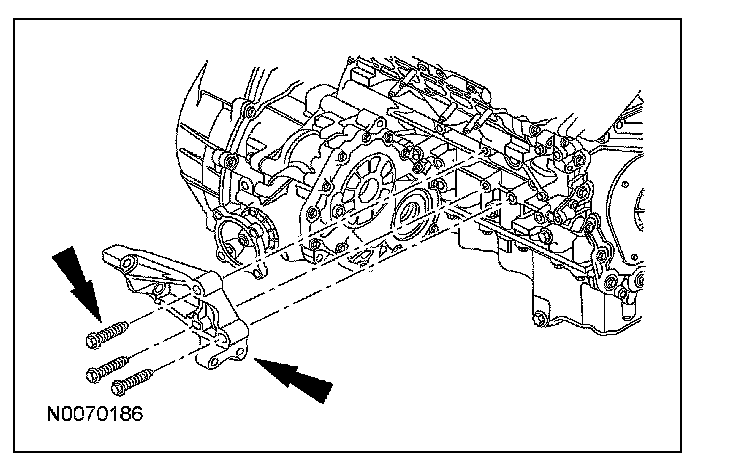 N0070186