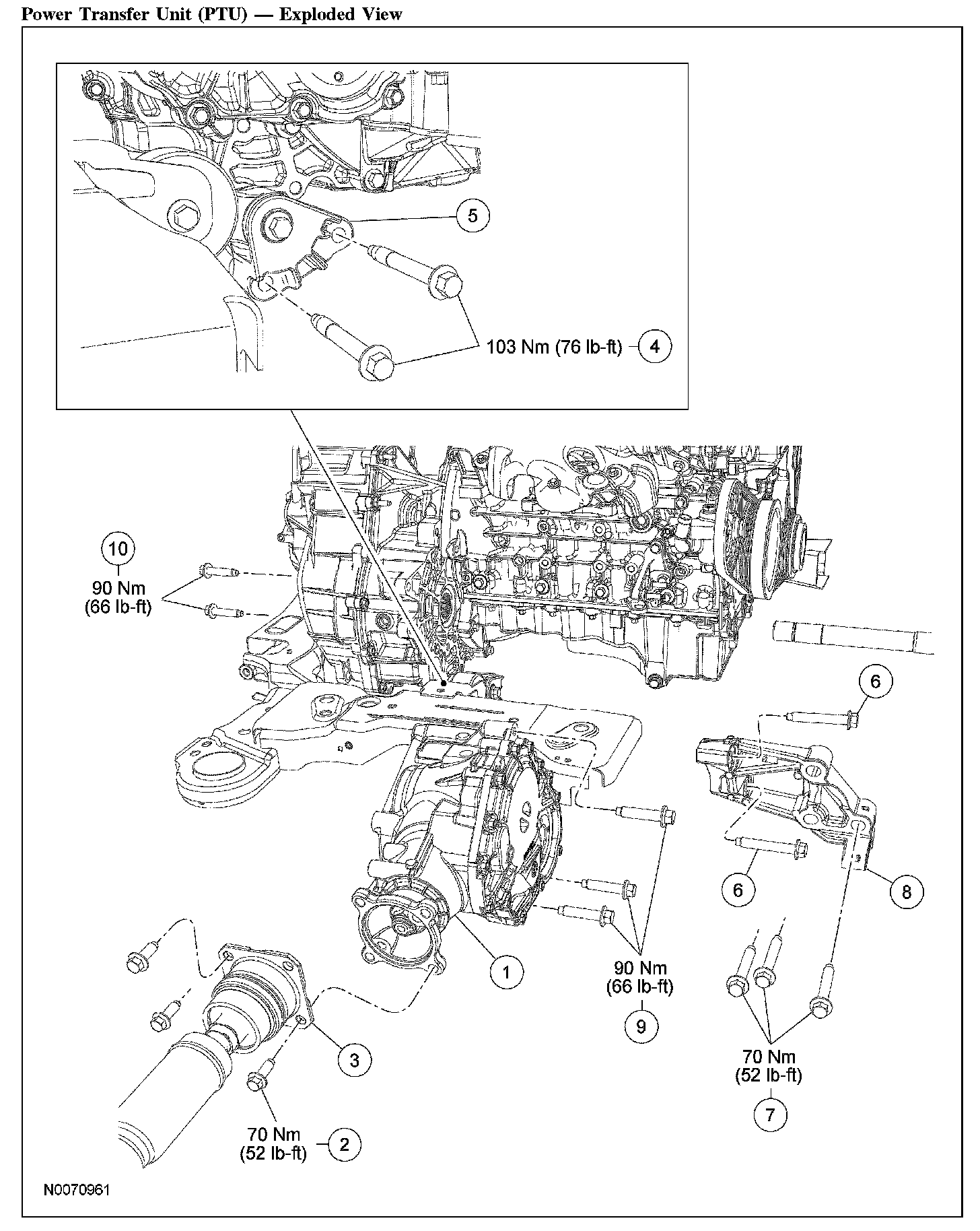 Power Transfer Unit (PTU) — Exploded View

5

103 Nm (76 lb-ft) 4

10
90 Nm
(66 lb-ft)

6

6

8

1

90 Nm
(66 lb-ft)
9

3

70 Nm
(52 lb-ft)
7

70 Nm
(52 lb-ft) 2

N0070961