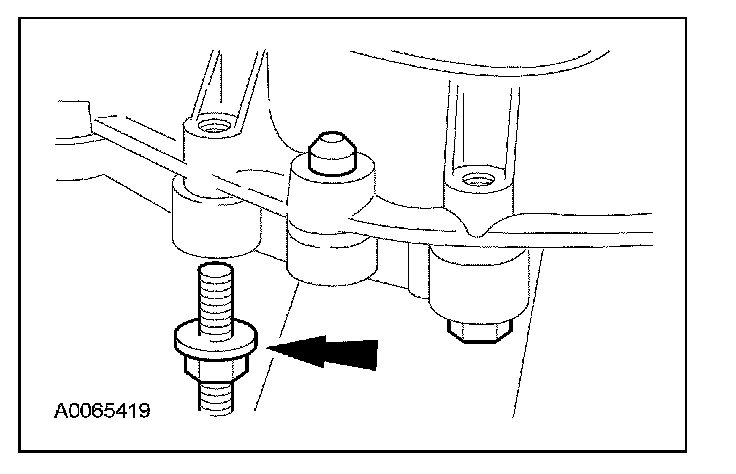 A0065419