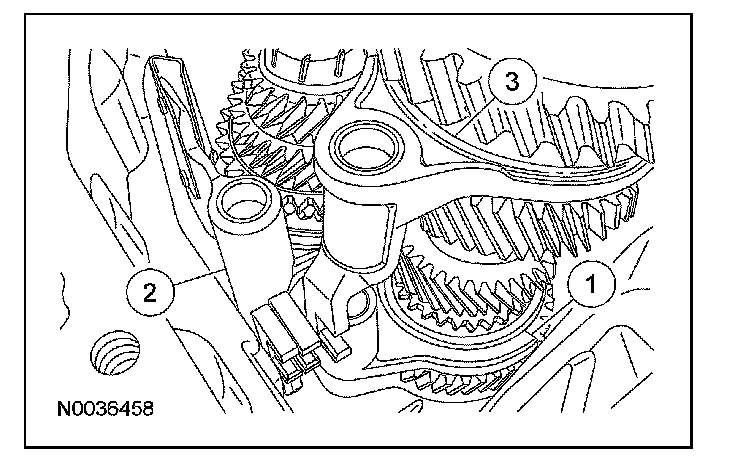 3
2
1
N0036458