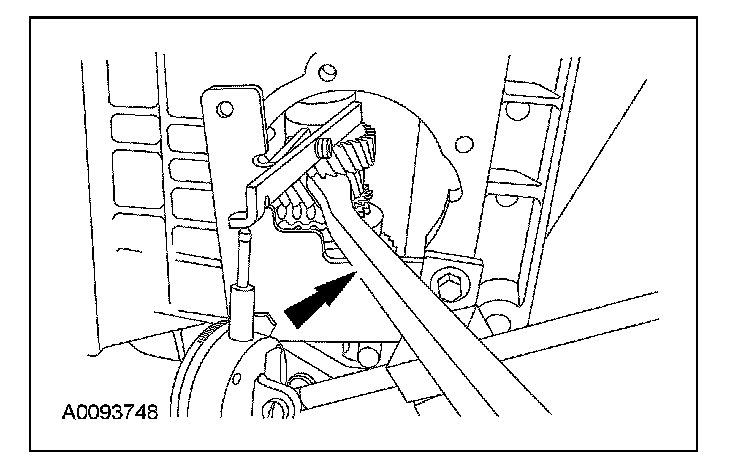 A0093748