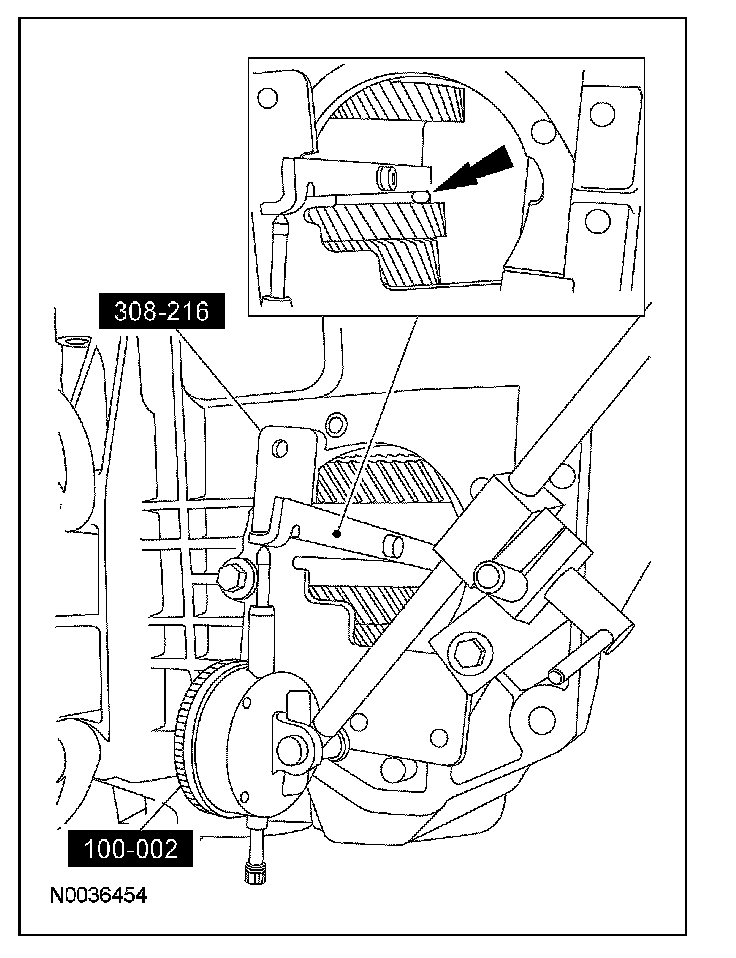 308-216

100-002

N0036454