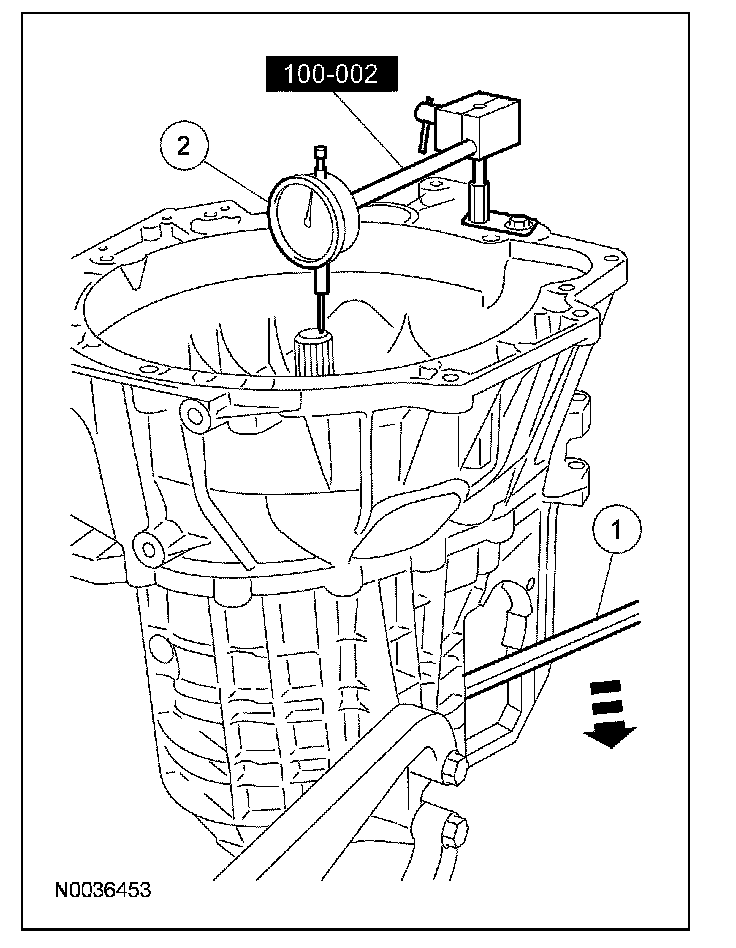 100-002

2

1

N0036453