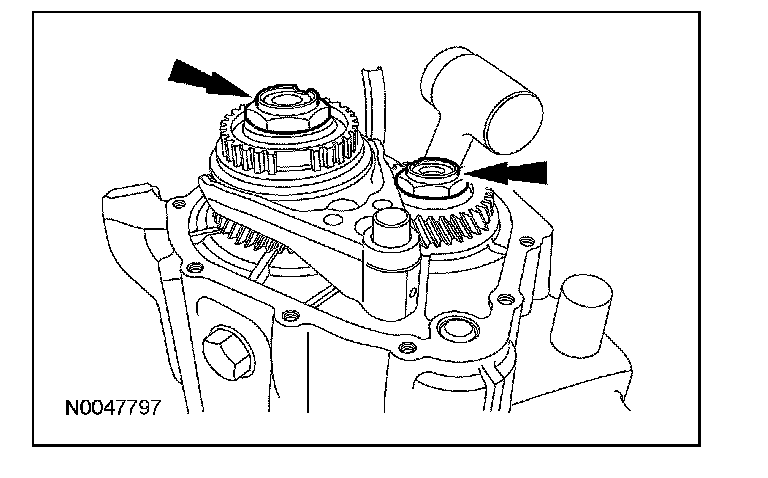 N0047797