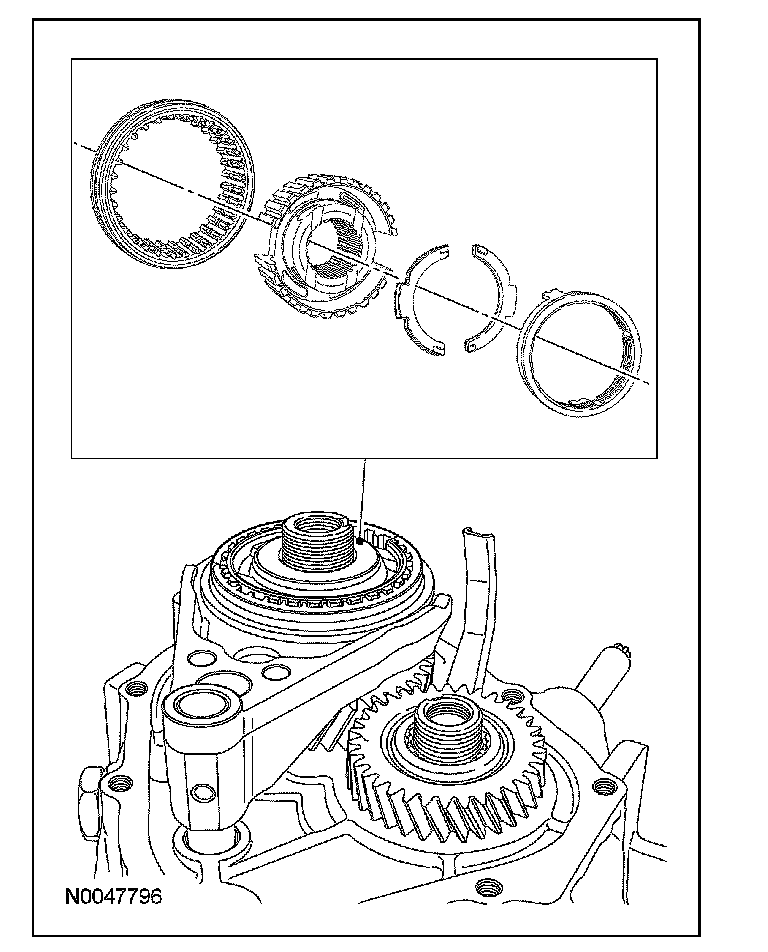 N0047796