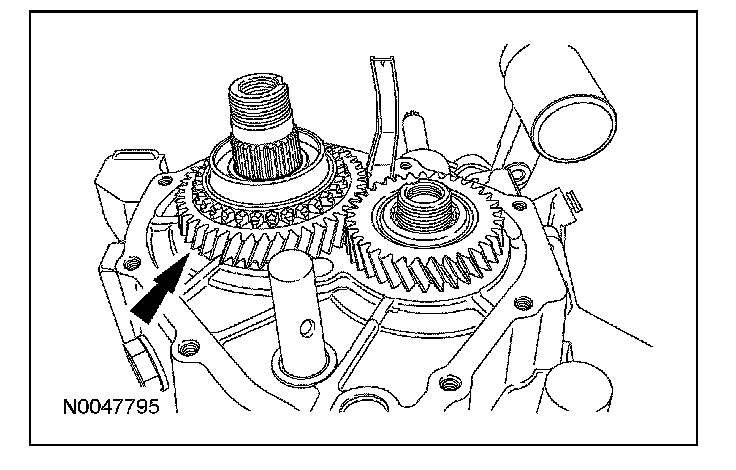 N0047795