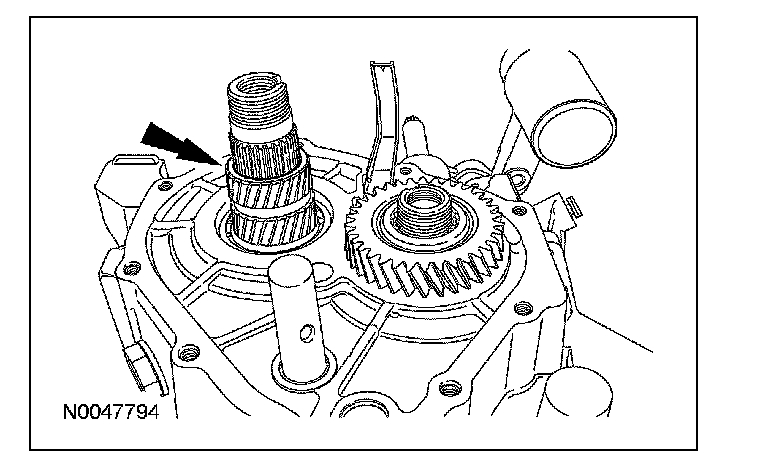 N0047794