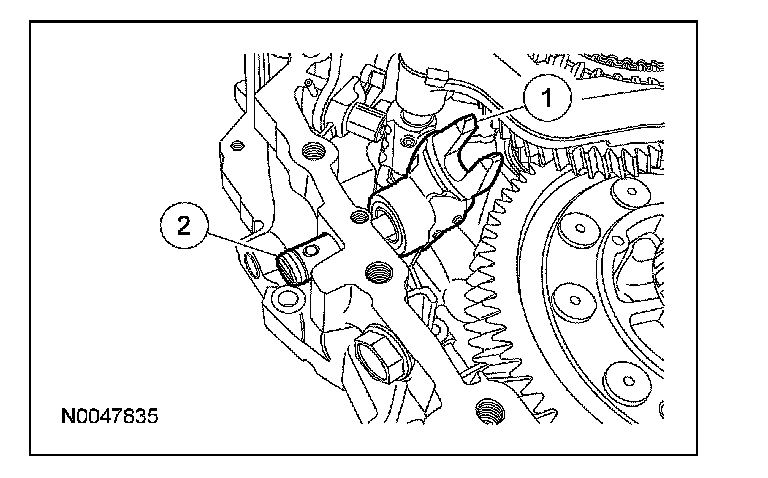 1
2
N0047835