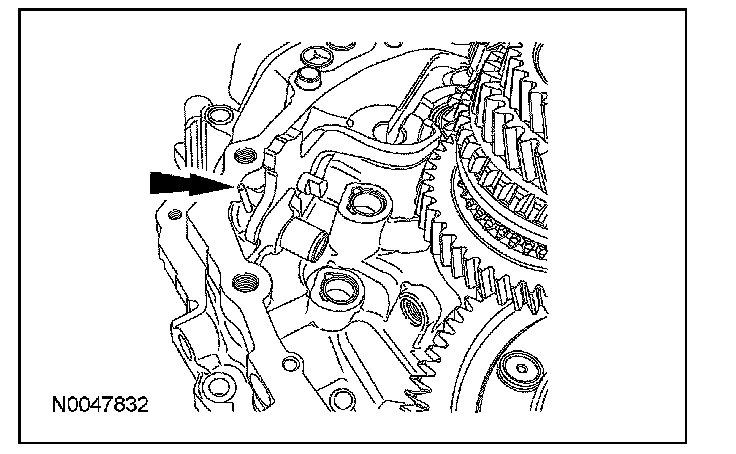 N0047832